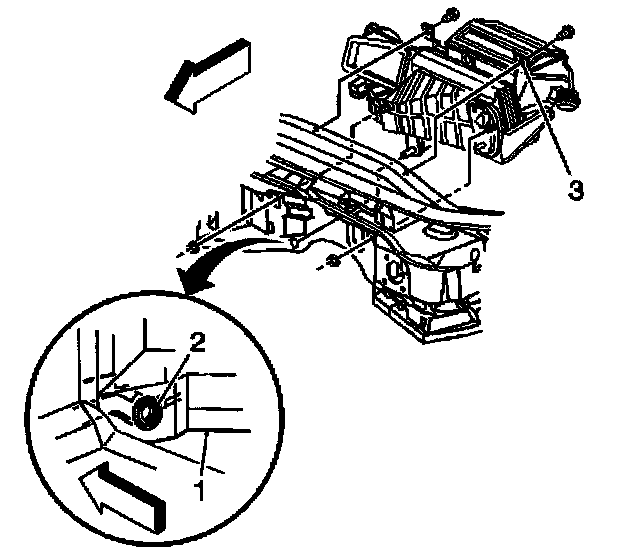 3
2
1