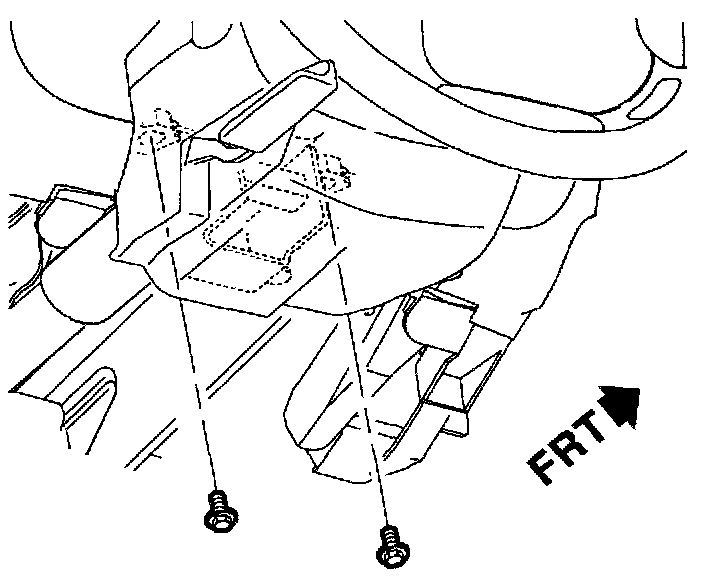 FRT