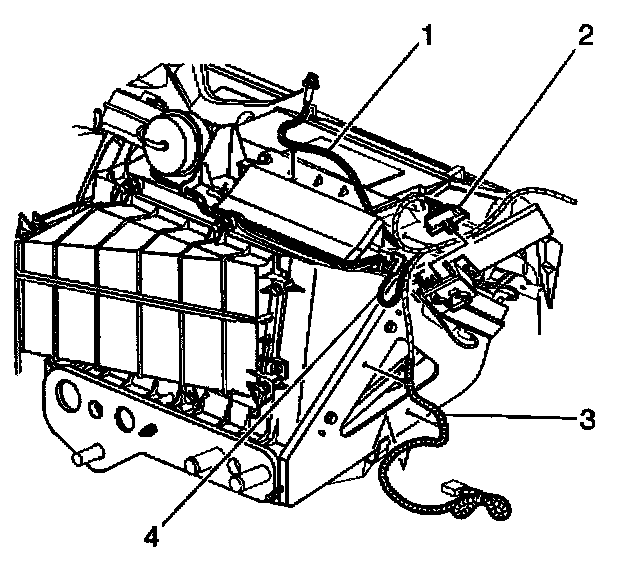 1
2
3
4