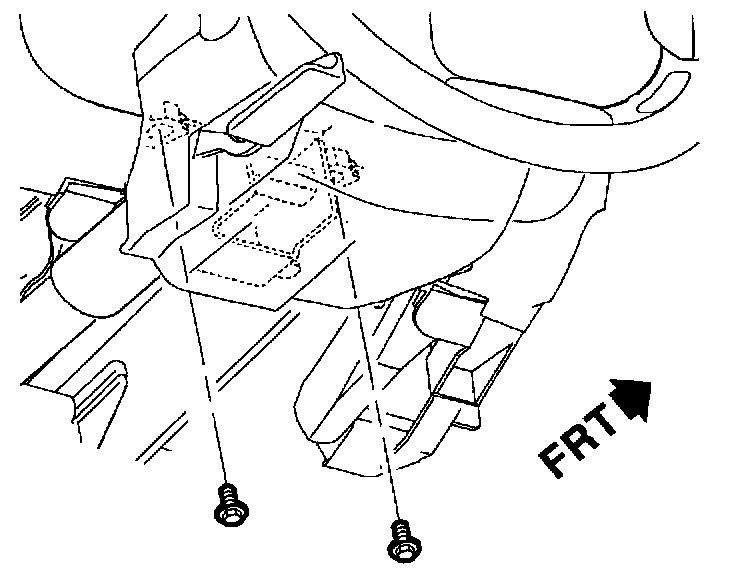 FRT