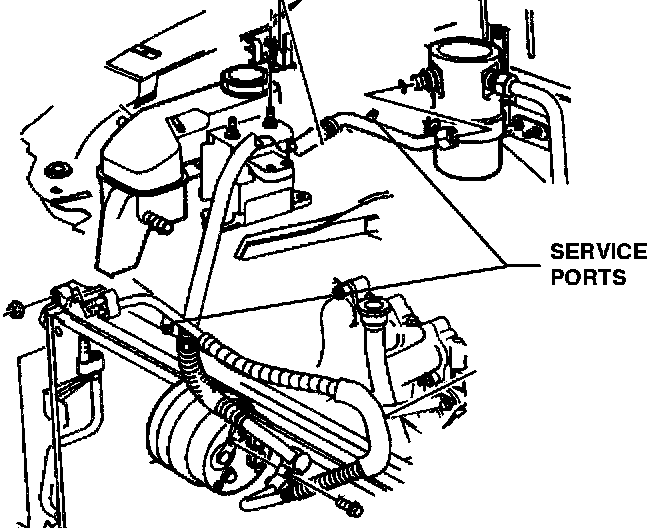 SERVICE PORTS