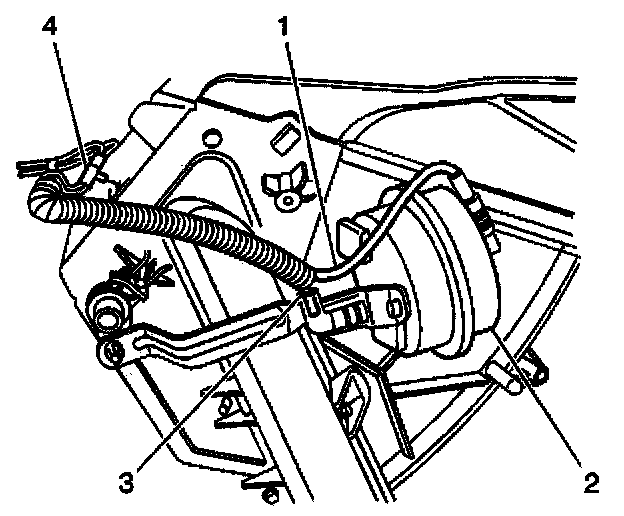 4
1
3
2