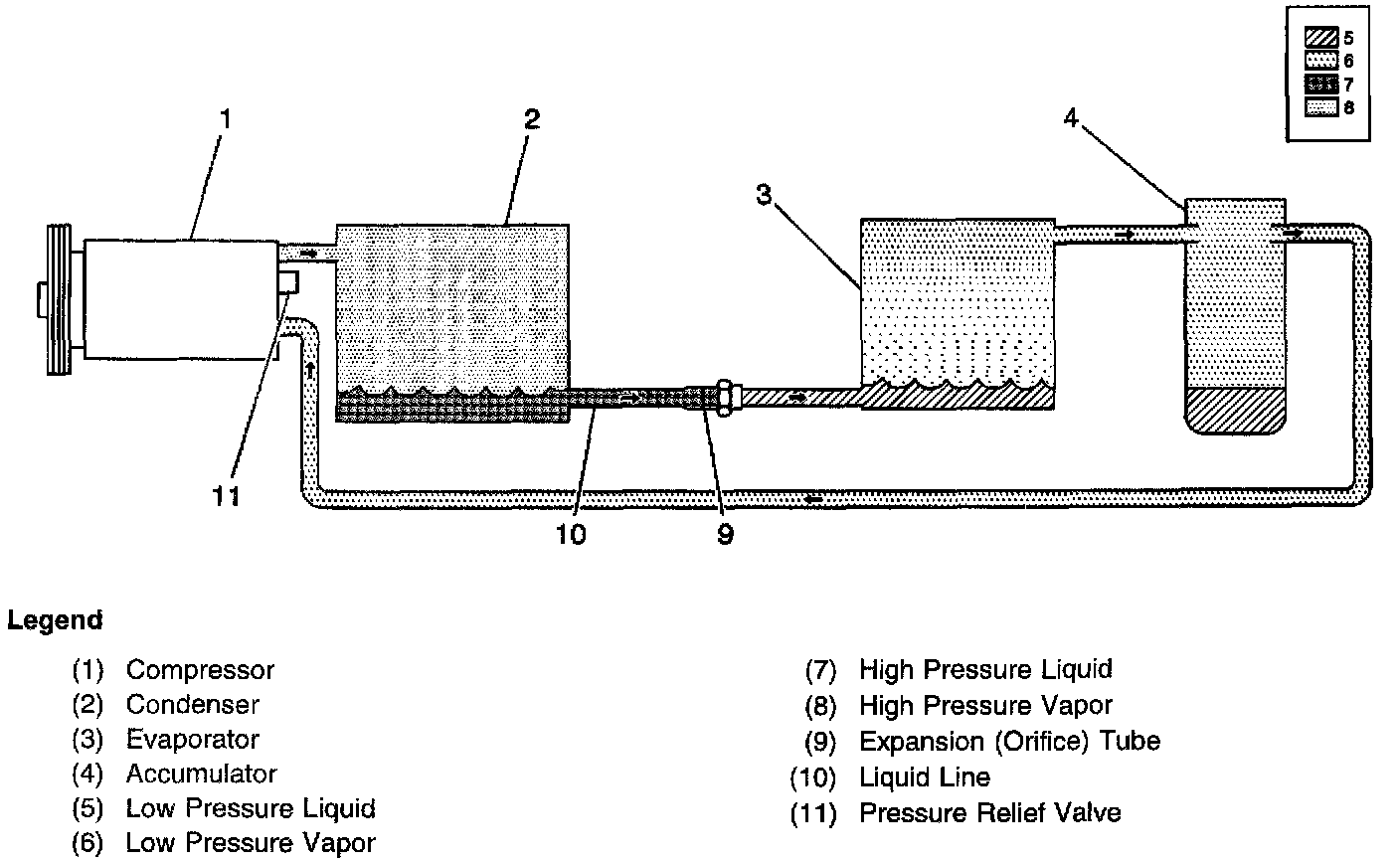 5
6
7
8

1
2
3
4
11
10
9

Legend

(1) Compressor
(2) Condenser
(3) Evaporator
(4) Accumulator
(5) Low Pressure Liquid
(6) Low Pressure Vapor

(7) High Pressure Liquid
(8) High Pressure Vapor
(9) Expansion (Orifice) Tube
(10) Liquid Line
(11) Pressure Relief Valve