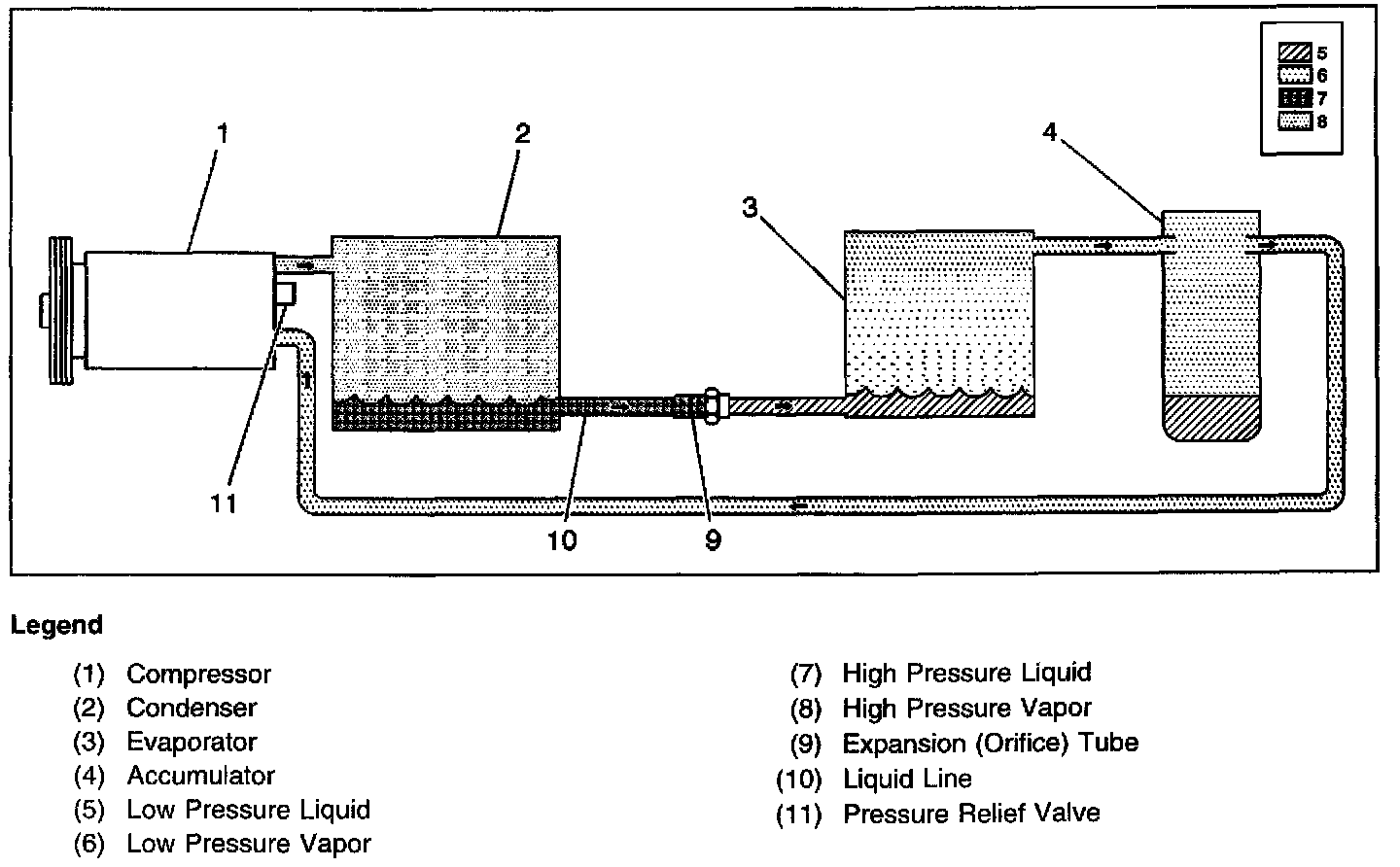 5
6
7
8

1

2

3

4

11

10

9

Legend

(1) Compressor
(2) Condenser
(3) Evaporator
(4) Accumulator
(5) Low Pressure Liquid
(6) Low Pressure Vapor

(7) High Pressure Liquid
(8) High Pressure Vapor
(9) Expansion (Orifice) Tube
(10) Liquid Line
(11) Pressure Relief Valve