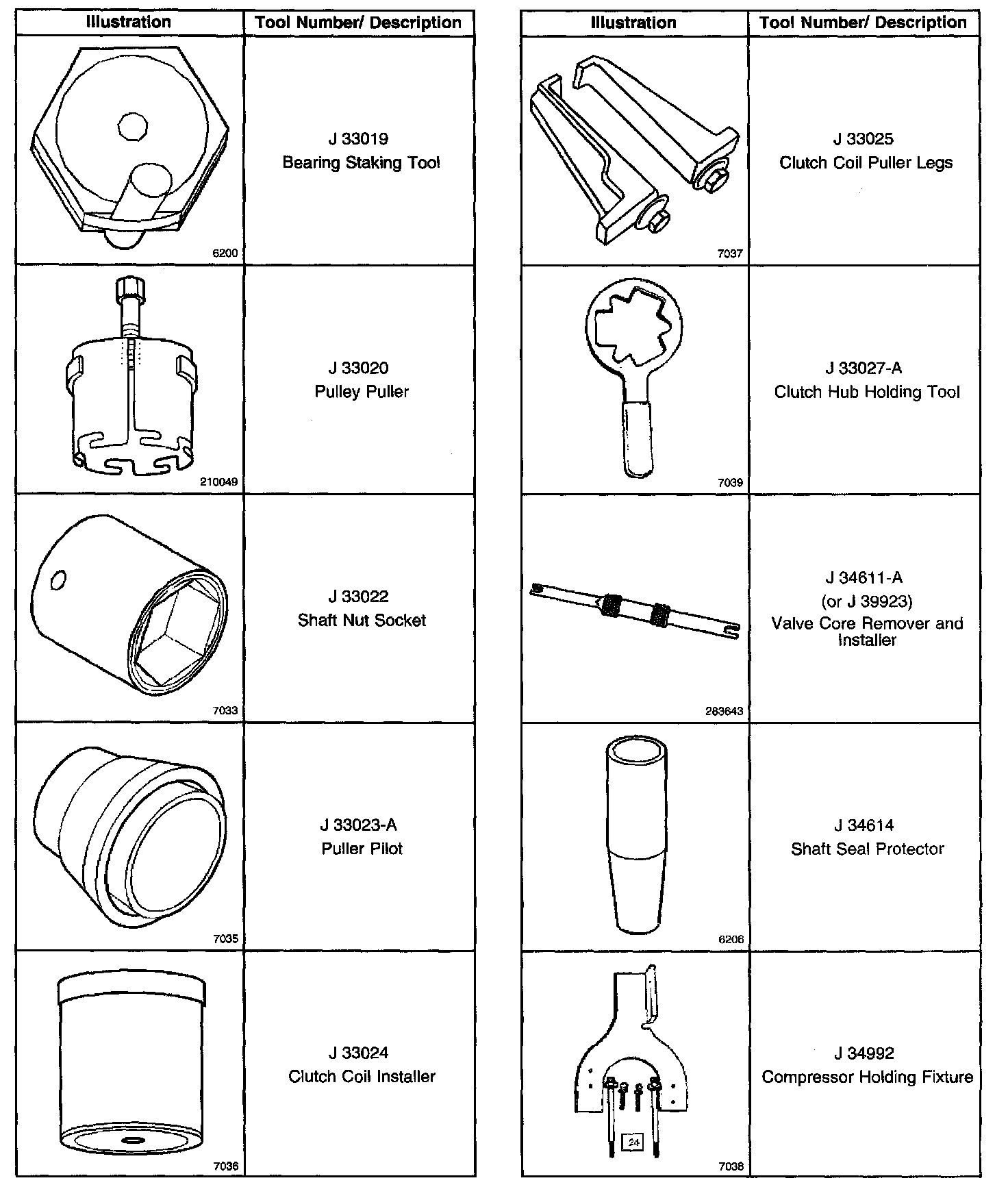 | Illustration | Tool Number/ Description |
|---|---|
| 6200 | J 33019 Bearing Staking Tool |
| 210049 | J 33020 Pulley Puller |
| 7033 | J 33022 Shaft Nut Socket |
| 7035 | J 33023-A Puller Pilot |
| 7036 | J 33024 Clutch Coil Installer |

| Illustration | Tool Number/ Description |
|---|---|
| 7037 | J 33025 Clutch Coil Puller Legs |
| 7039 | J 33027-A Clutch Hub Holding Tool |
| 283643 | J 34611-A (or J 39923) Valve Core Remover and Installer |
| 6206 | J 34614 Shaft Seal Protector |
| 24 7038 | J 34992 Compressor Holding Fixture |