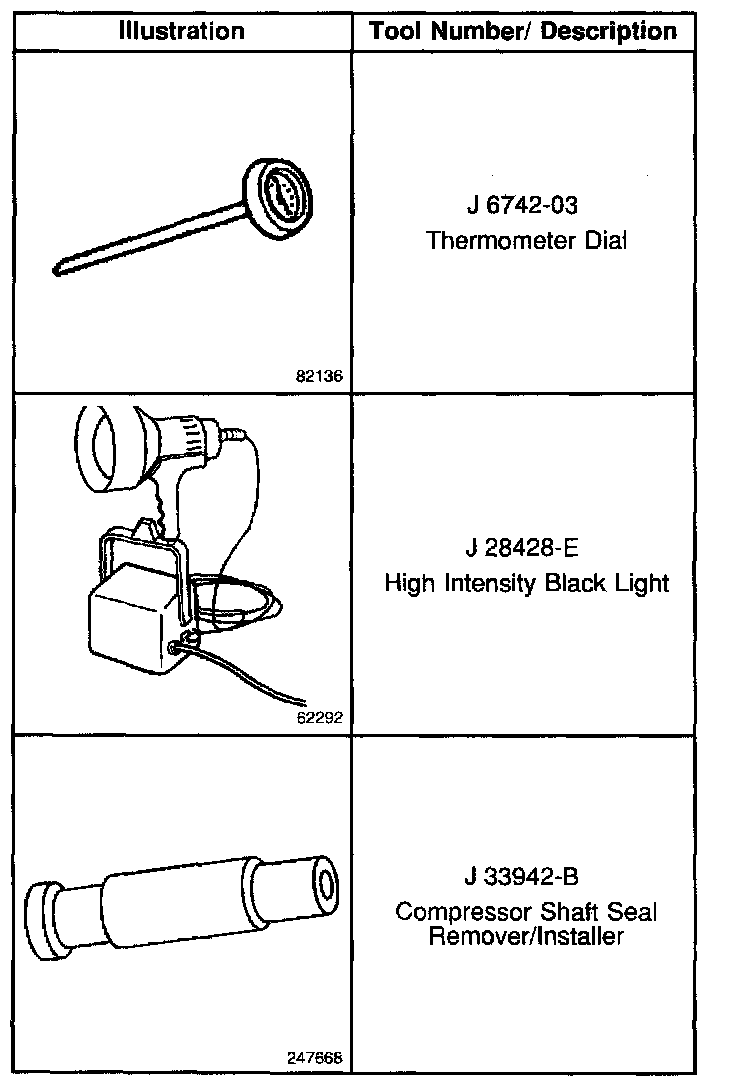 | Illustration | Tool Number/ Description |
|---|---|
| 82136 | J 6742-03 Thermometer Dial |
| 62292 | J 28428-E High Intensity Black Light |
| 247668 | J 33942-B Compressor Shaft Seal Remover/Installer |