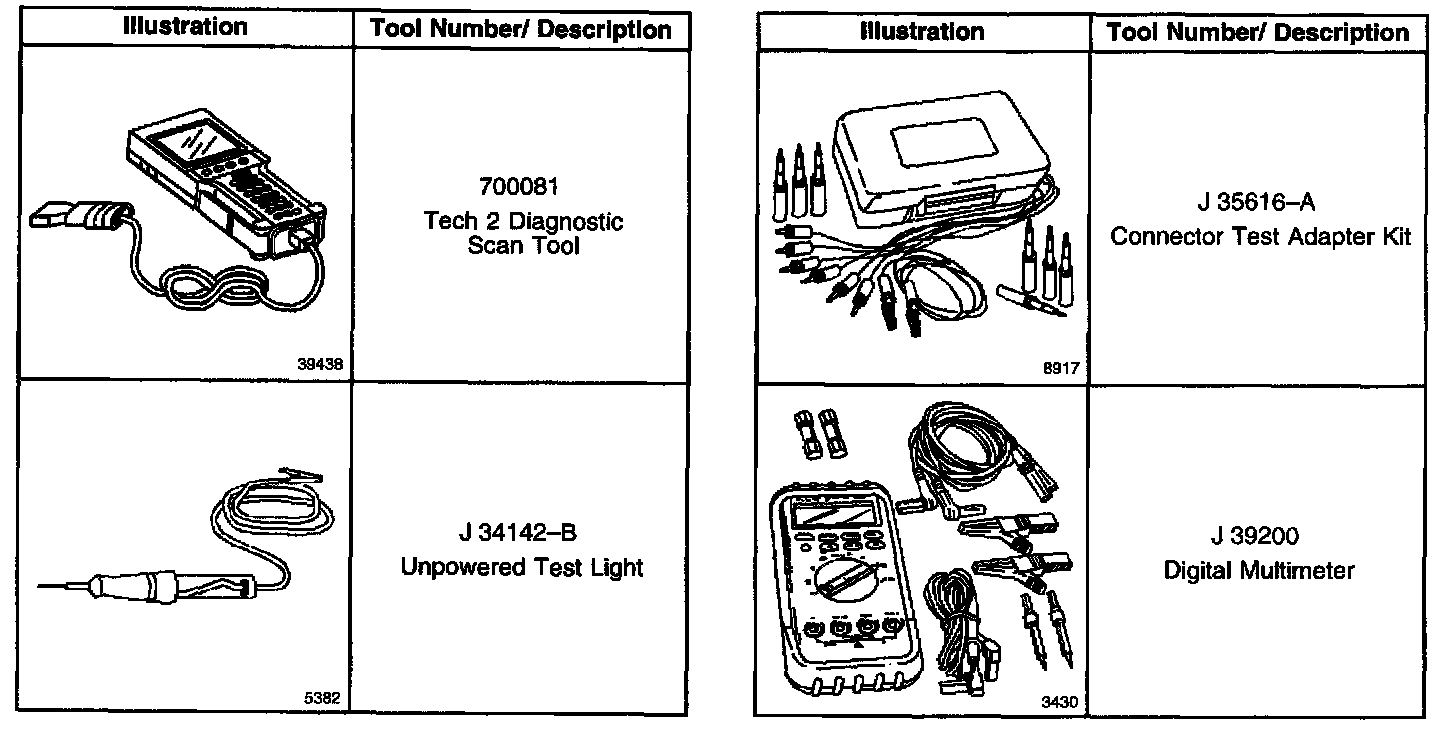 | Illustration | Tool Number/ Description |
|---|---|
| 39438 | 700081 Tech 2 Diagnostic Scan Tool |
| 5382 | J 34142–B Unpowered Test Light |

| Illustration | Tool Number/ Description |
|---|---|
| 8917 | J 35616–A Connector Test Adapter Kit |
| 3430 | J 39200 Digital Multimeter |