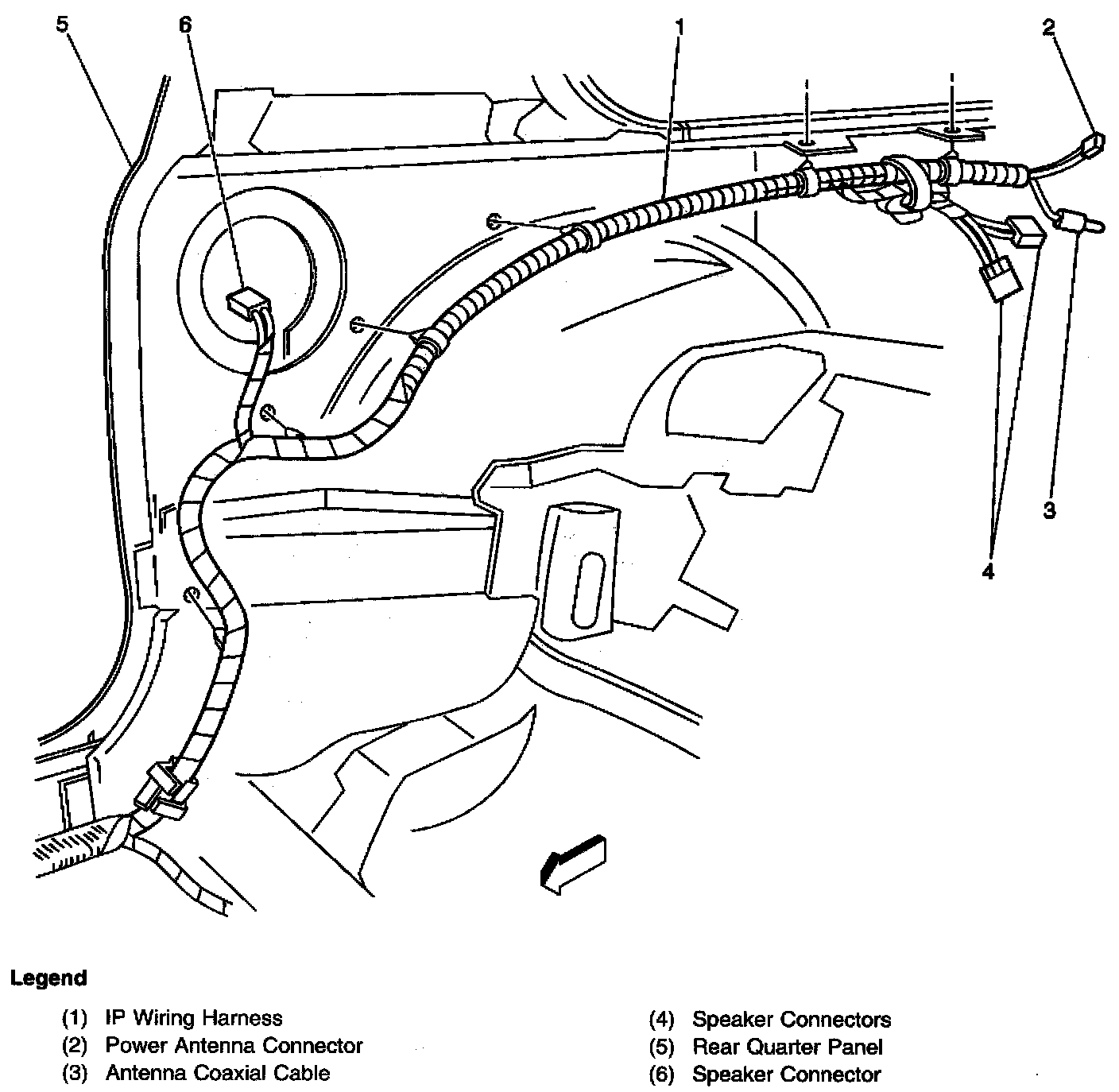 5
6
1
2
3
4

Legend

(1) IP Wiring Harness
(2) Power Antenna Connector
(3) Antenna Coaxial Cable

(4) Speaker Connectors
(5) Rear Quarter Panel
(6) Speaker Connector