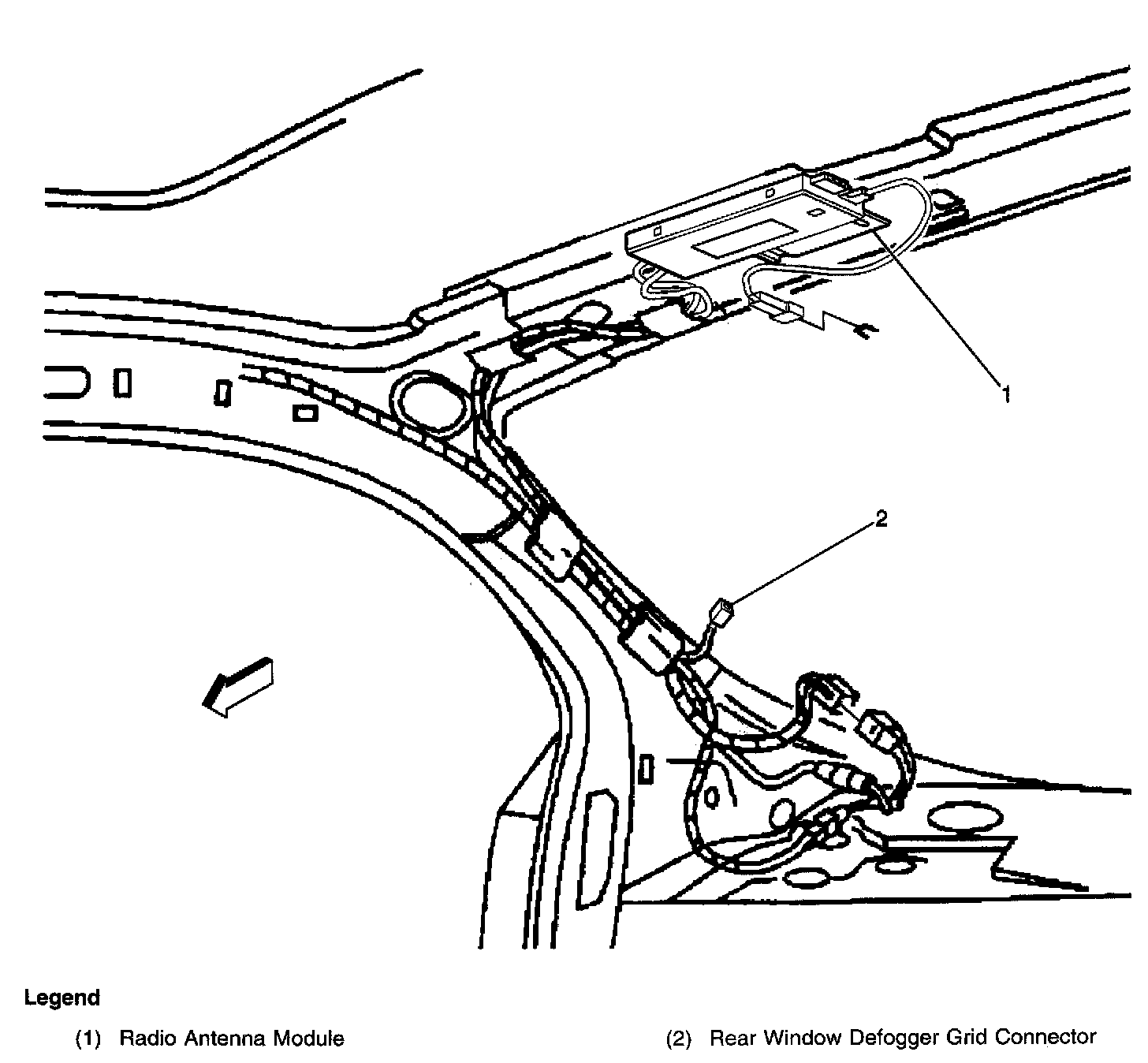 1

2

Legend

(1) Radio Antenna Module

(2) Rear Window Defogger Grid Connector