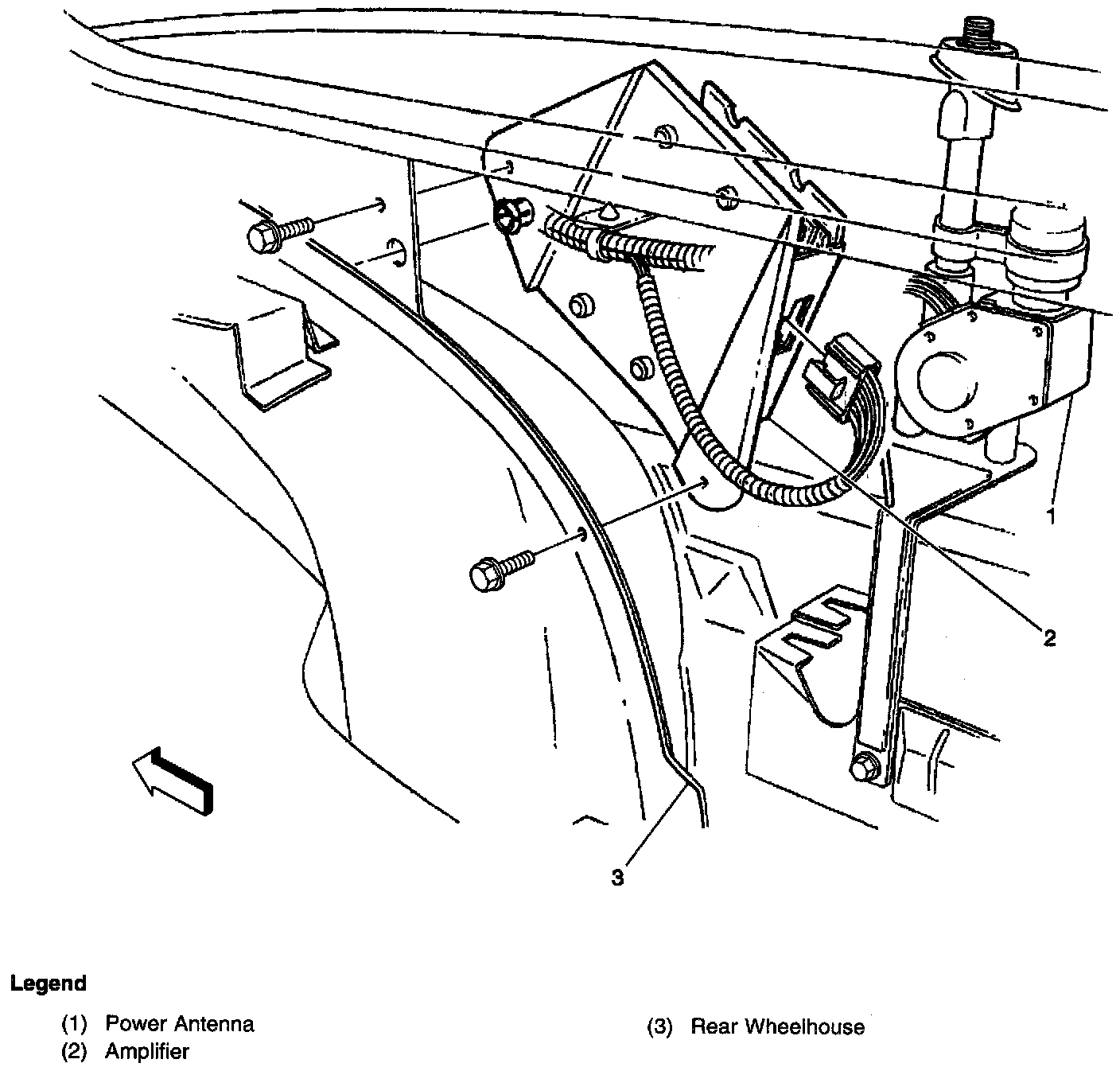 1

2

3

Legend

(1) Power Antenna
(2) Amplifier

(3) Rear Wheelhouse