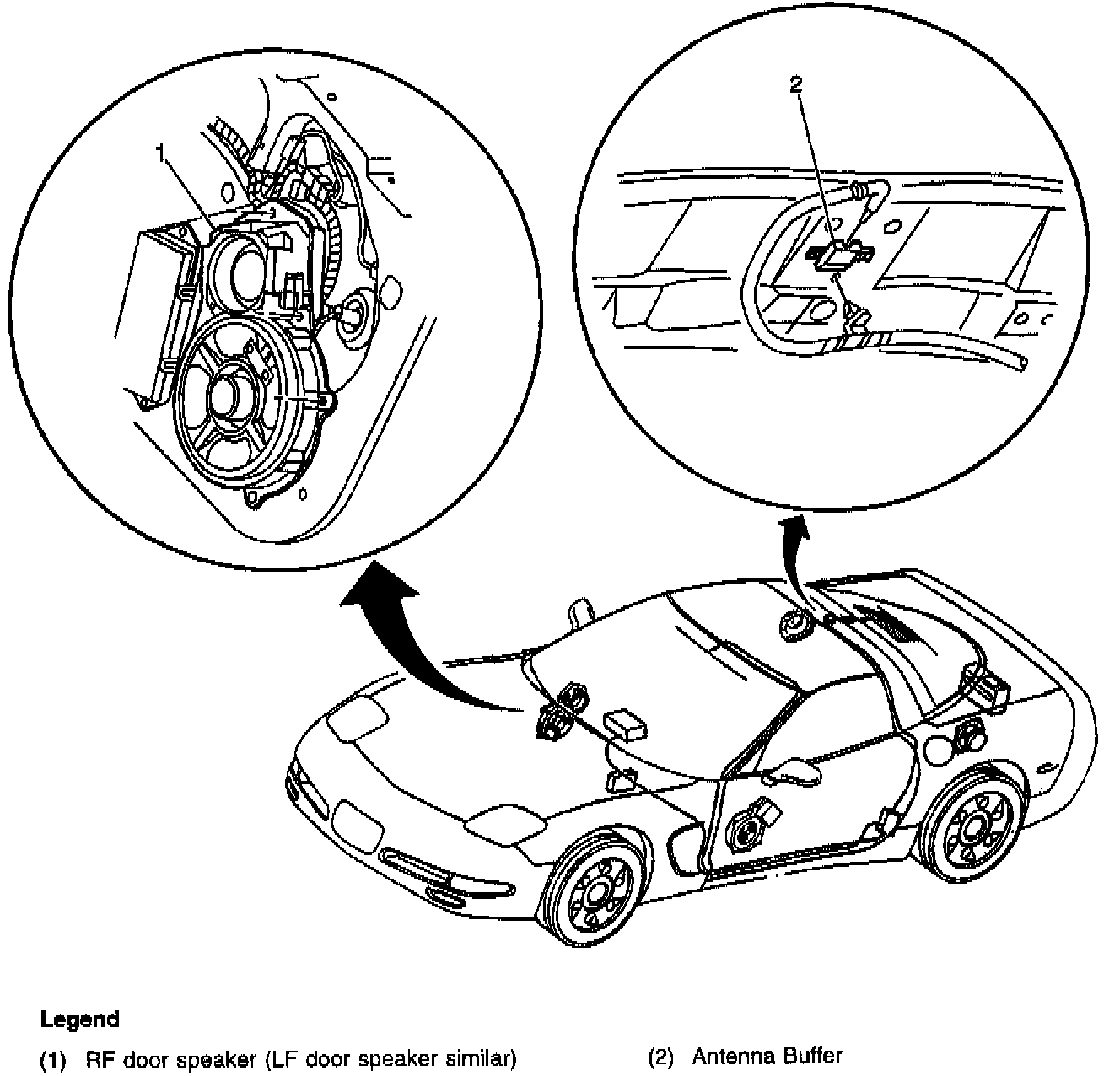 1

2

Legend

(1) RF door speaker (LF door speaker similar)

(2) Antenna Buffer