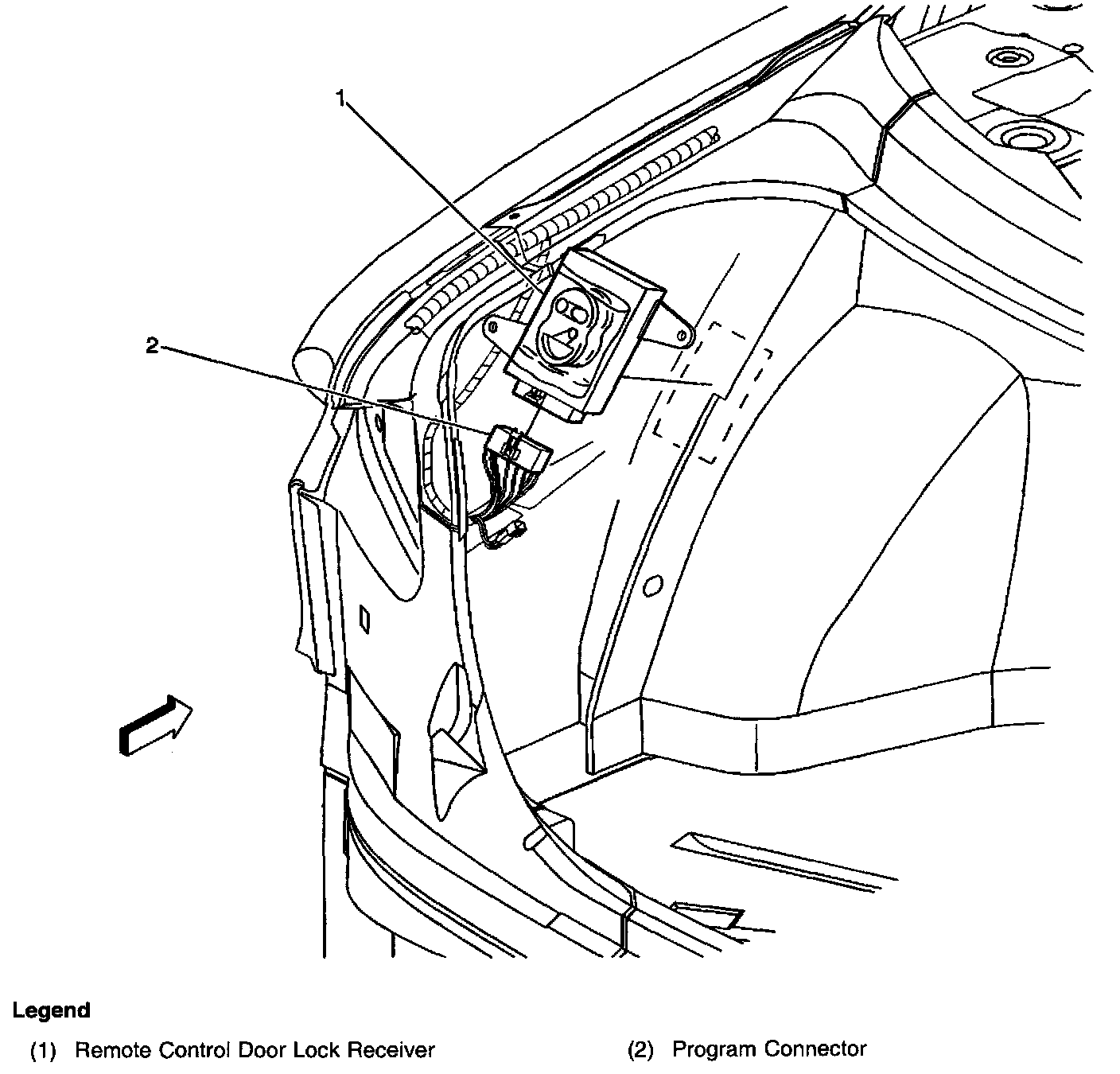 1

2

Legend

(1) Remote Control Door Lock Receiver

(2) Program Connector