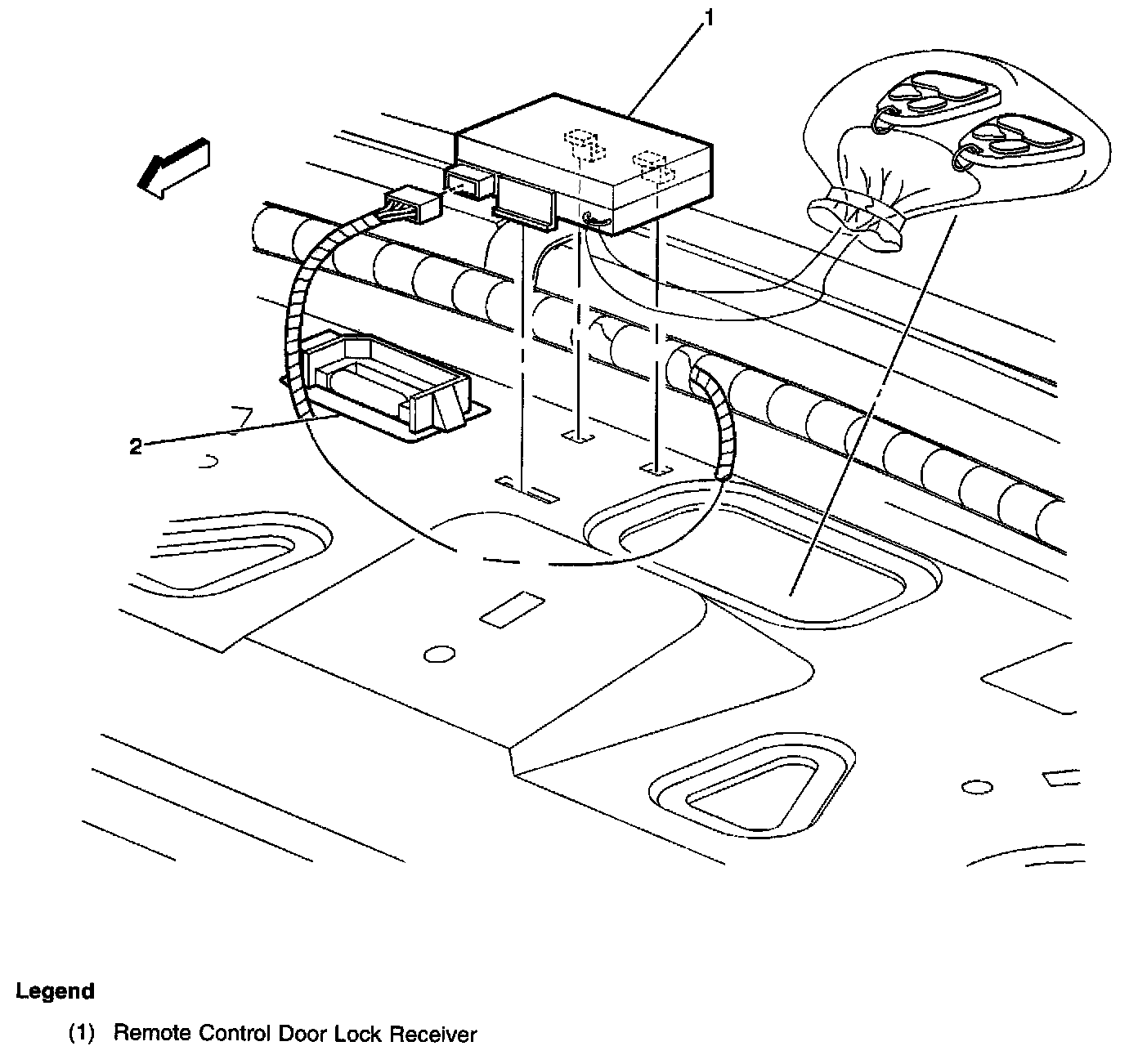 1

2

Legend

(1) Remote Control Door Lock Receiver