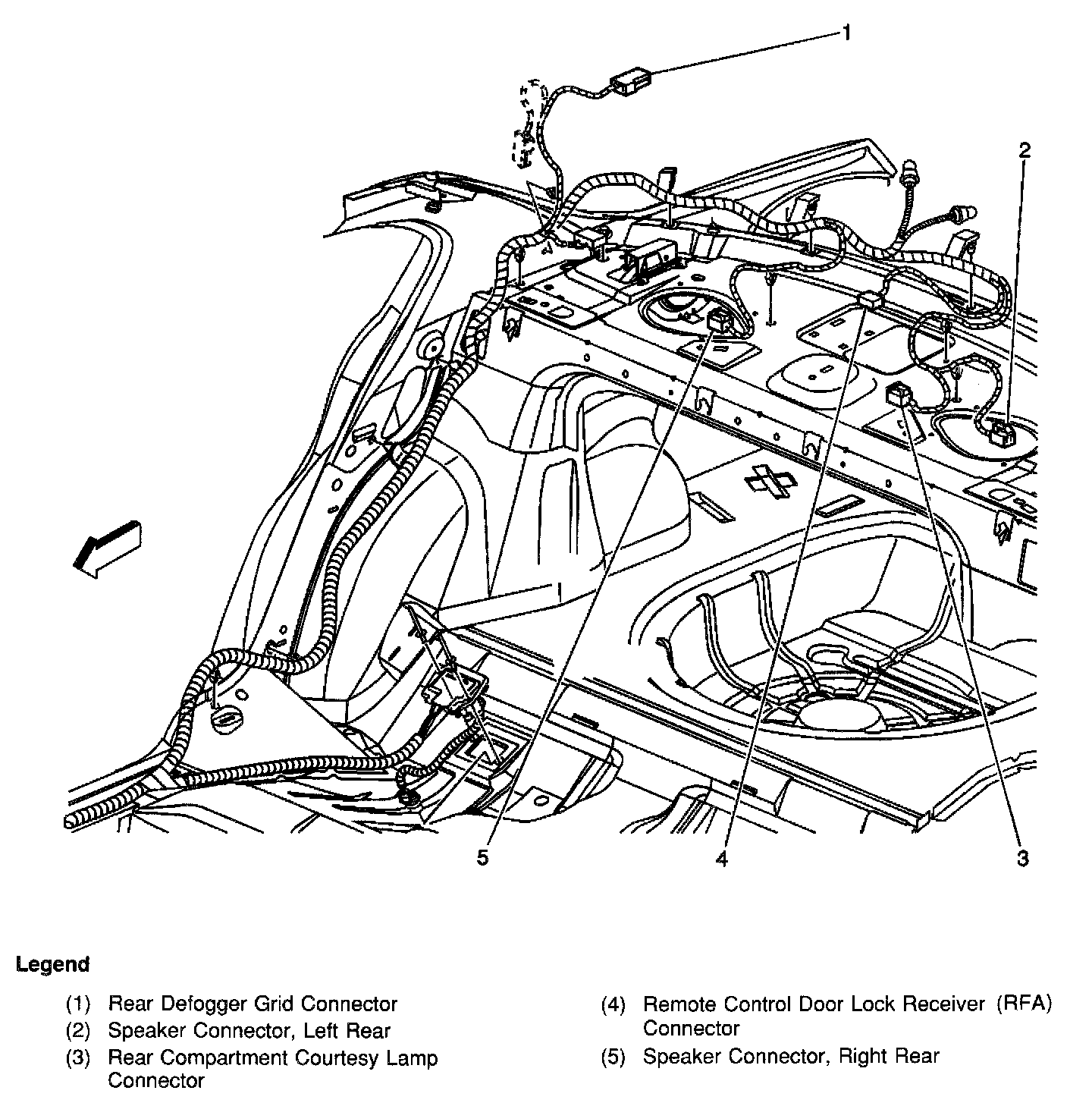 1

2

5

4

3

Legend

(1) Rear Defogger Grid Connector
(2) Speaker Connector, Left Rear
(3) Rear Compartment Courtesy Lamp Connector

(4) Remote Control Door Lock Receiver (RFA) Connector
(5) Speaker Connector, Right Rear