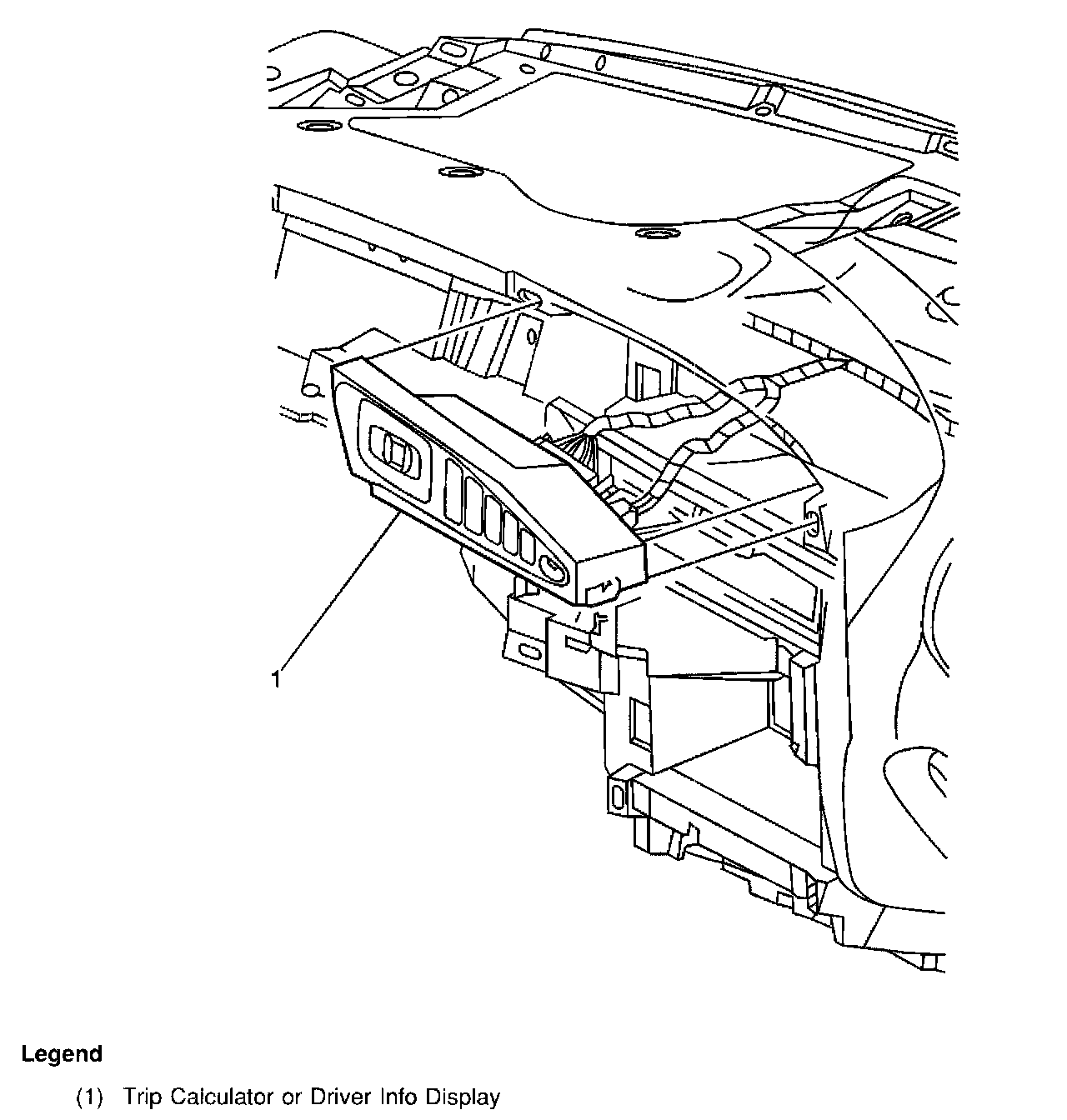 1

Legend

(1) Trip Calculator or Driver Info Display