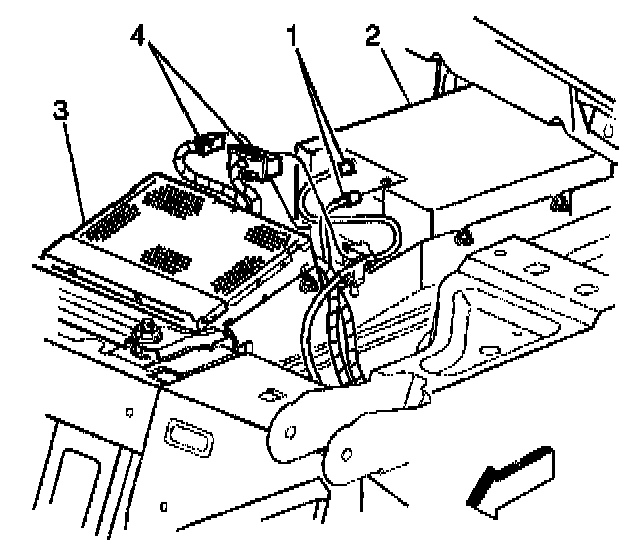 4
1
2
3