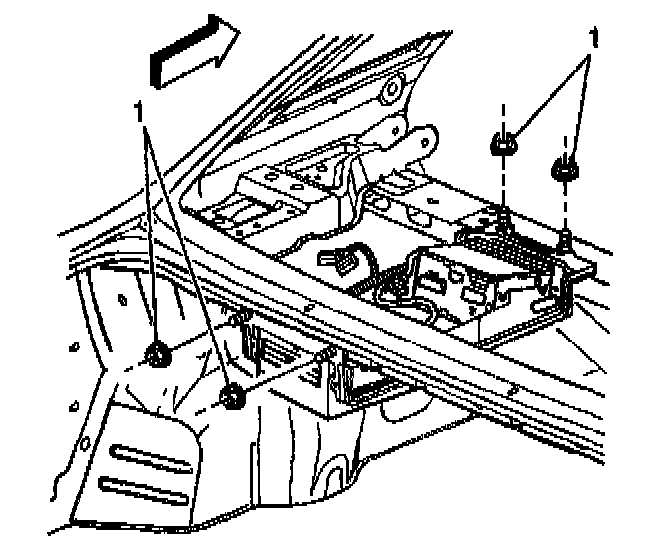 1

1