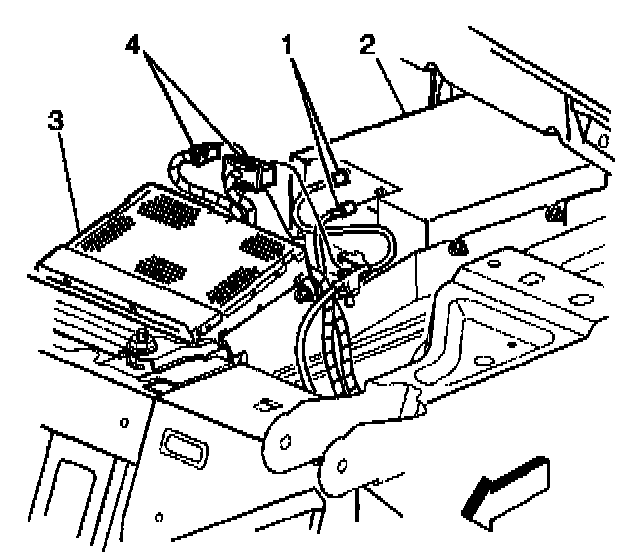 4
1
2
3