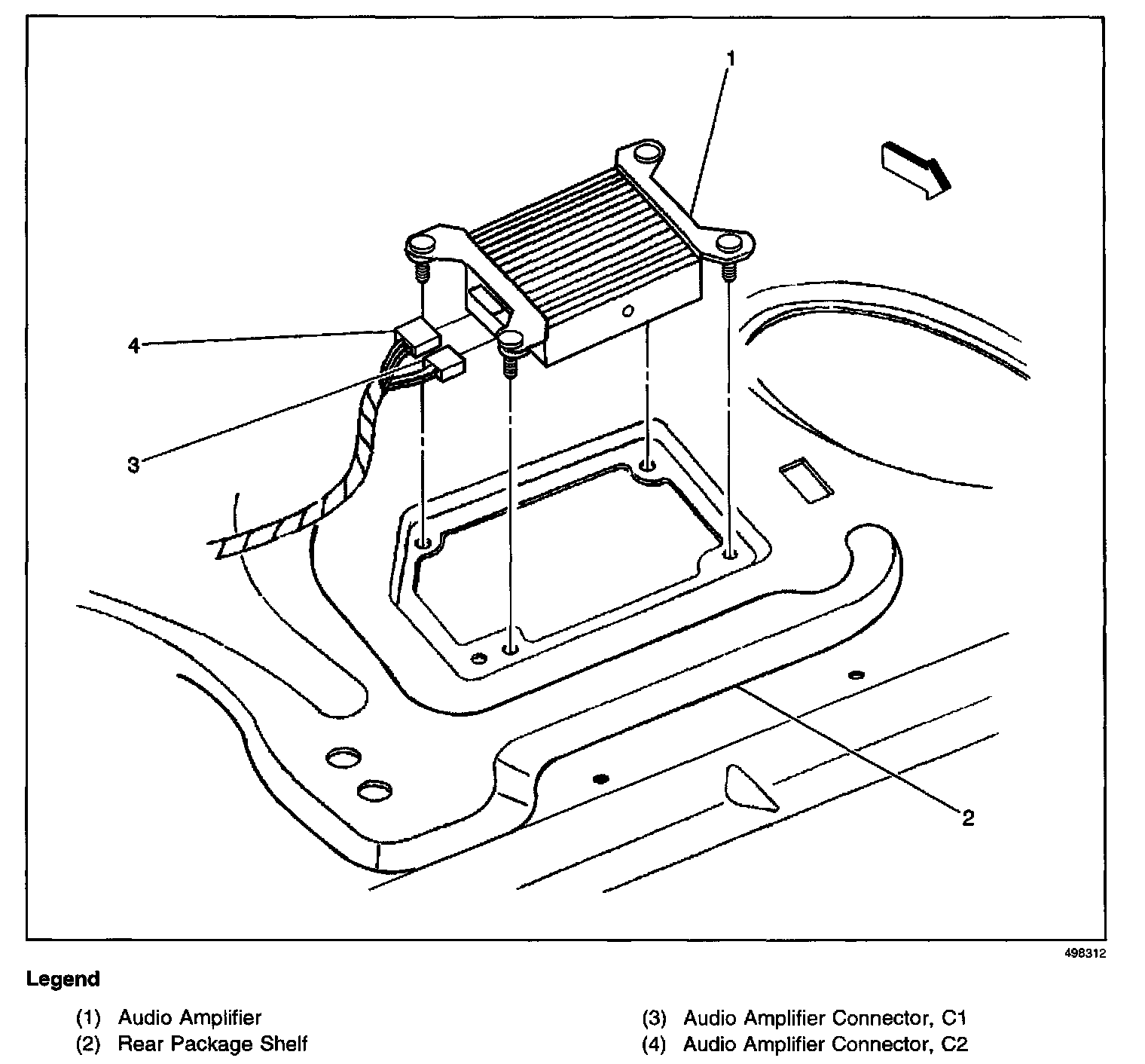 1

4

3

2

498312

Legend

(1) Audio Amplifier
(2) Rear Package Shelf

(3) Audio Amplifier Connector, C1
(4) Audio Amplifier Connector, C2