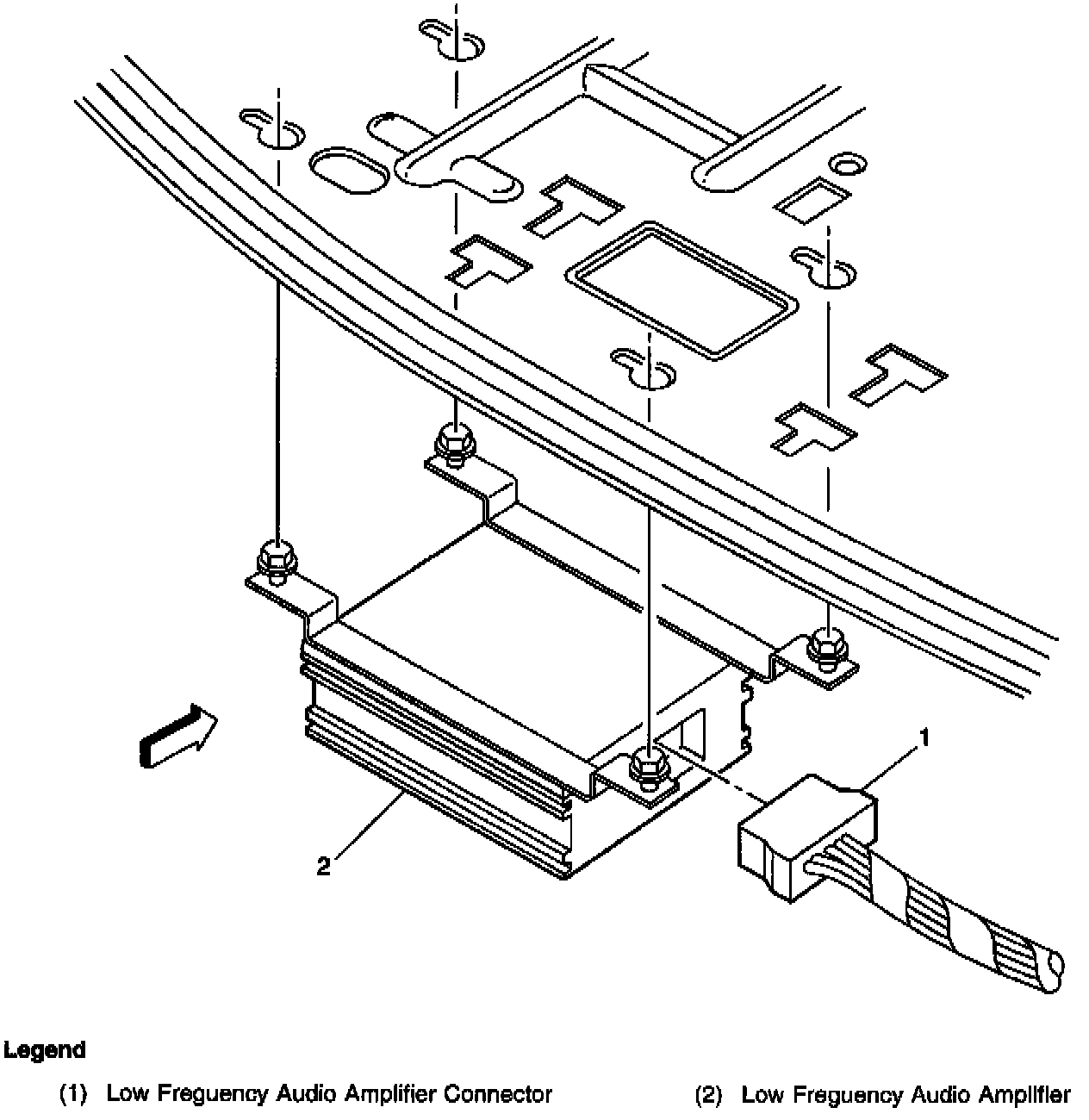 1

2

Legend

(1) Low Frequency Audio Amplifier Connector

(2) Low Frequency Audio Amplifier