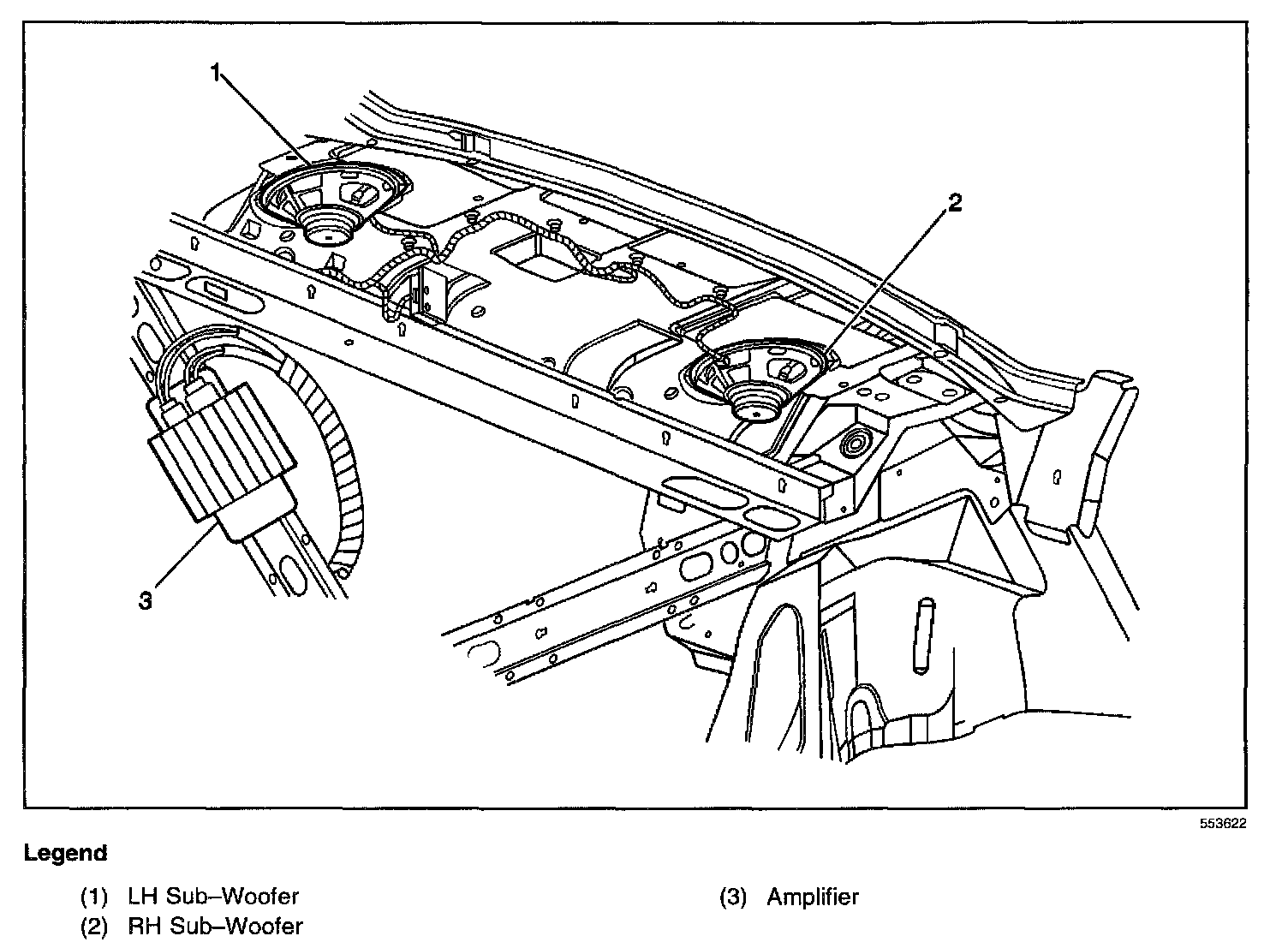 1

2

3

553622

Legend

(1) LH Sub–Woofer

(2) RH Sub–Woofer

(3) Amplifier