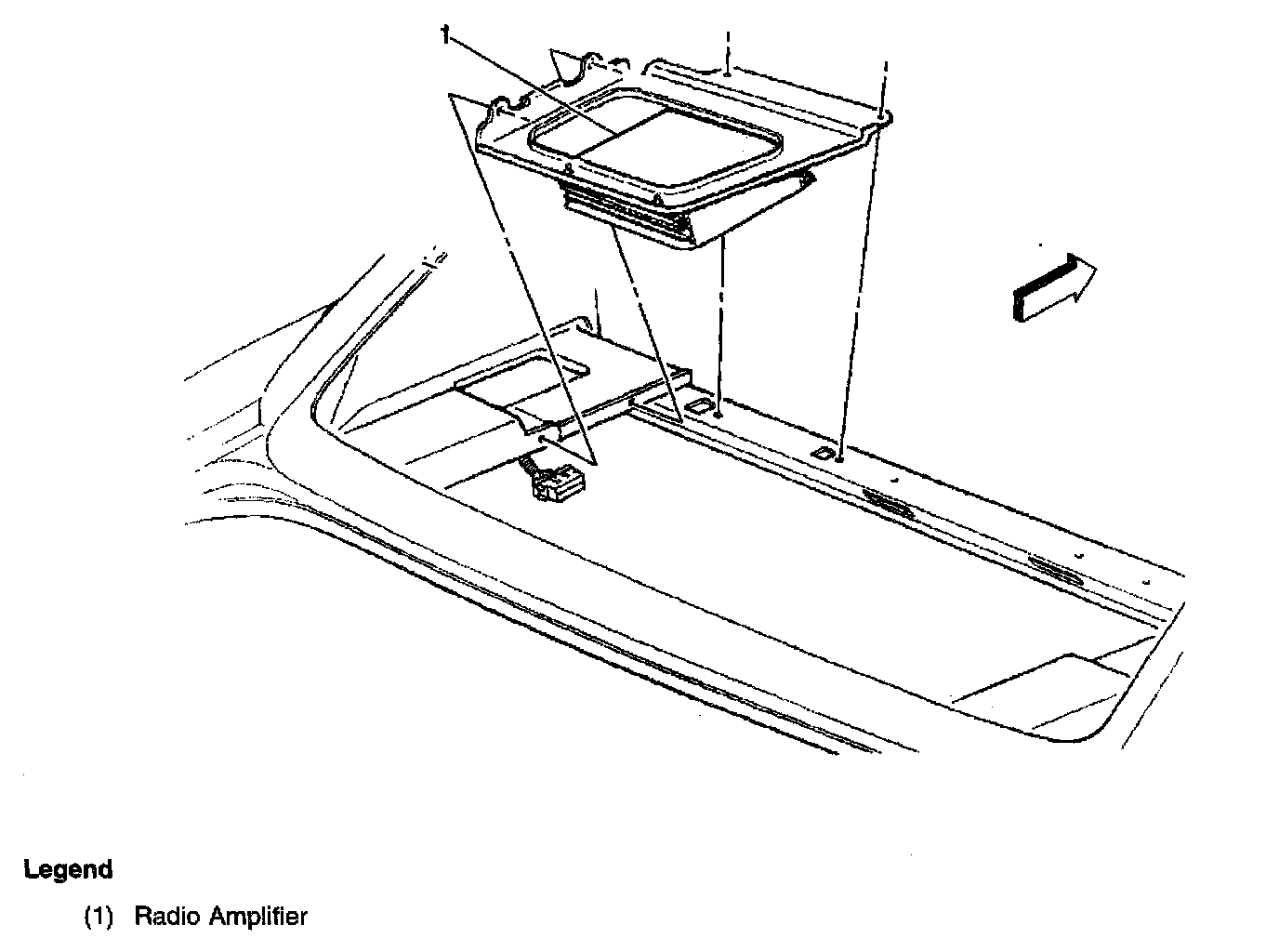 1

Legend

(1) Radio Amplifier