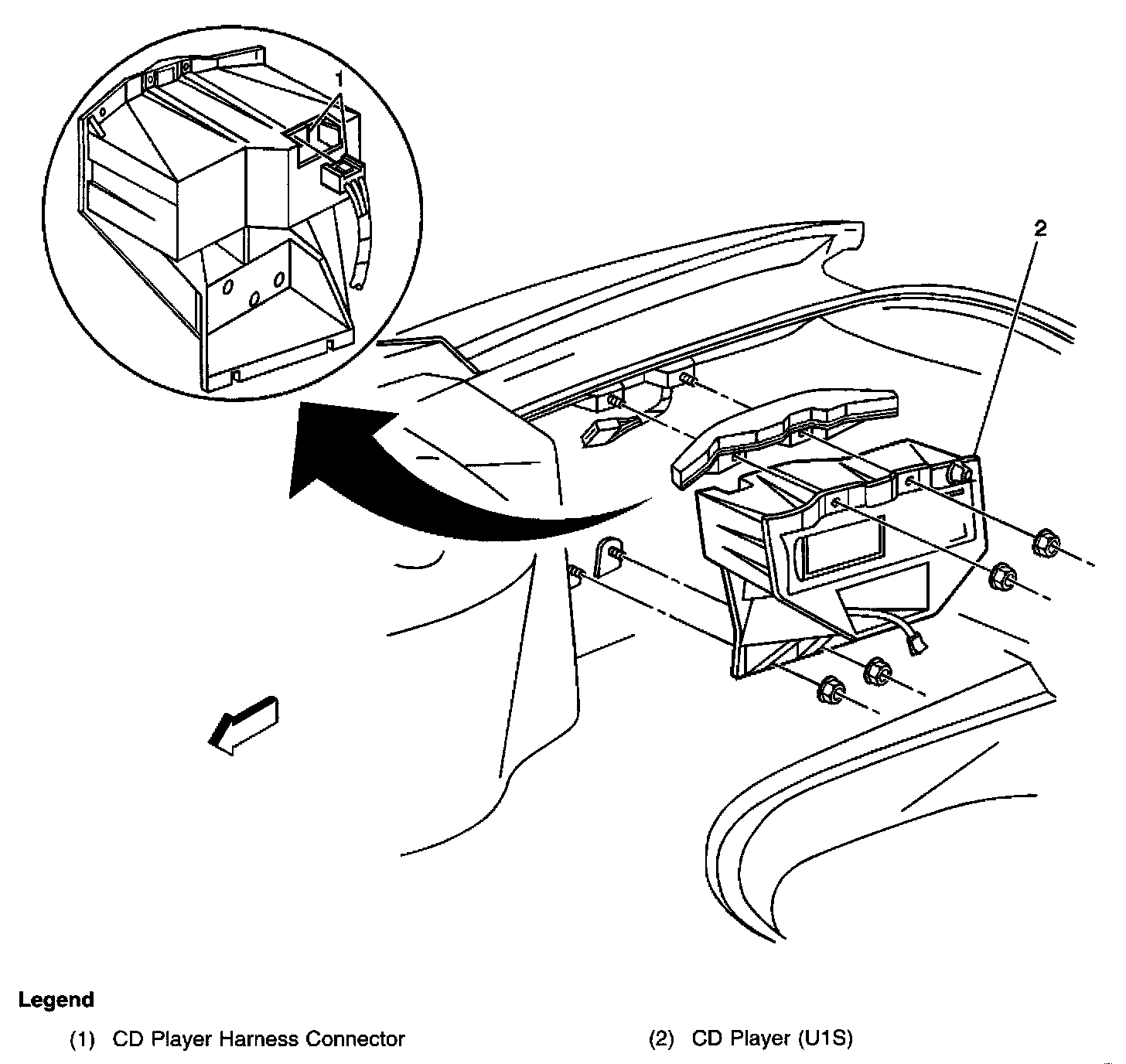 1

2

Legend

(1) CD Player Harness Connector

(2) CD Player (U1S)