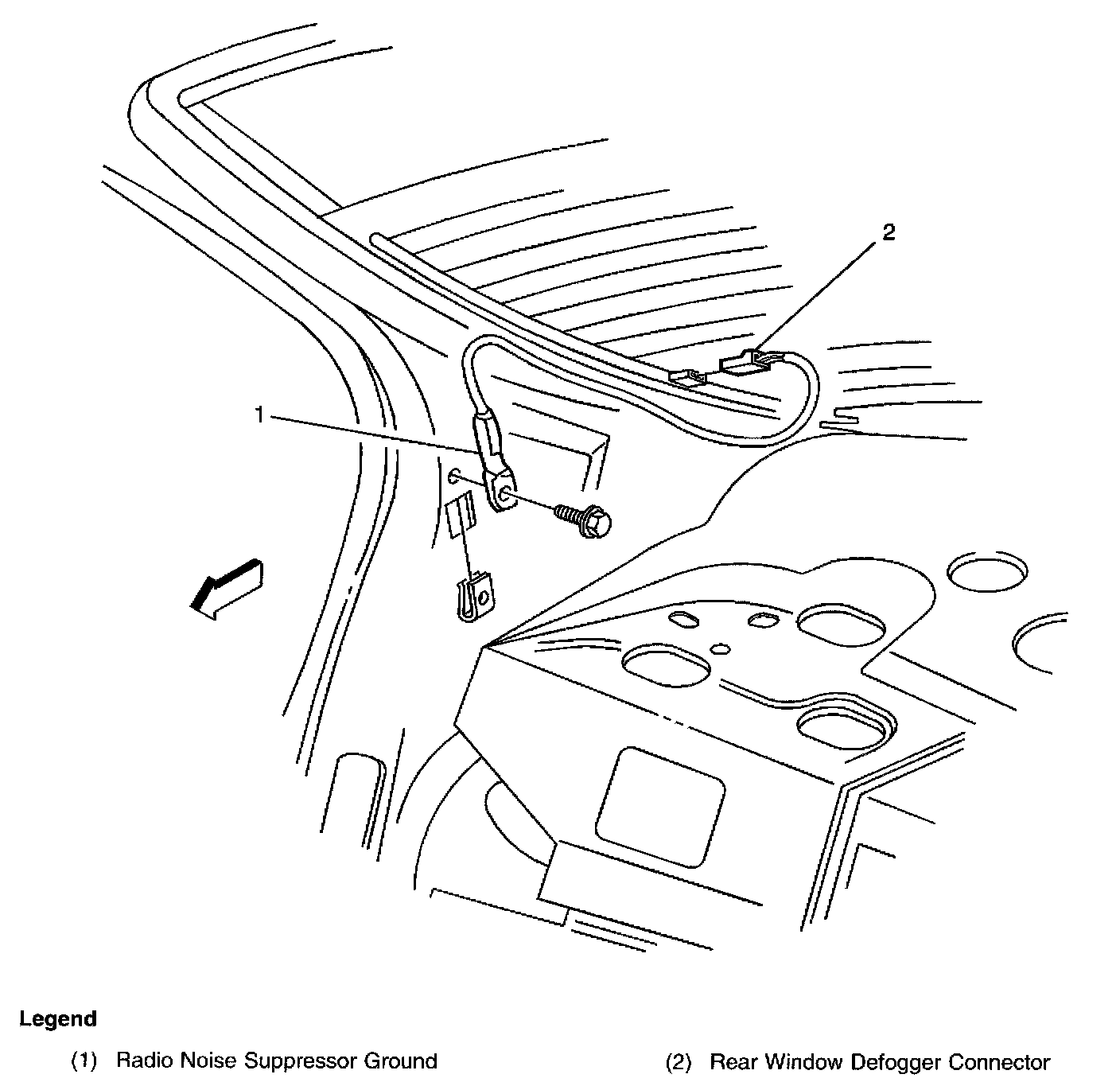 2

1

Legend

(1) Radio Noise Suppressor Ground

(2) Rear Window Defogger Connector