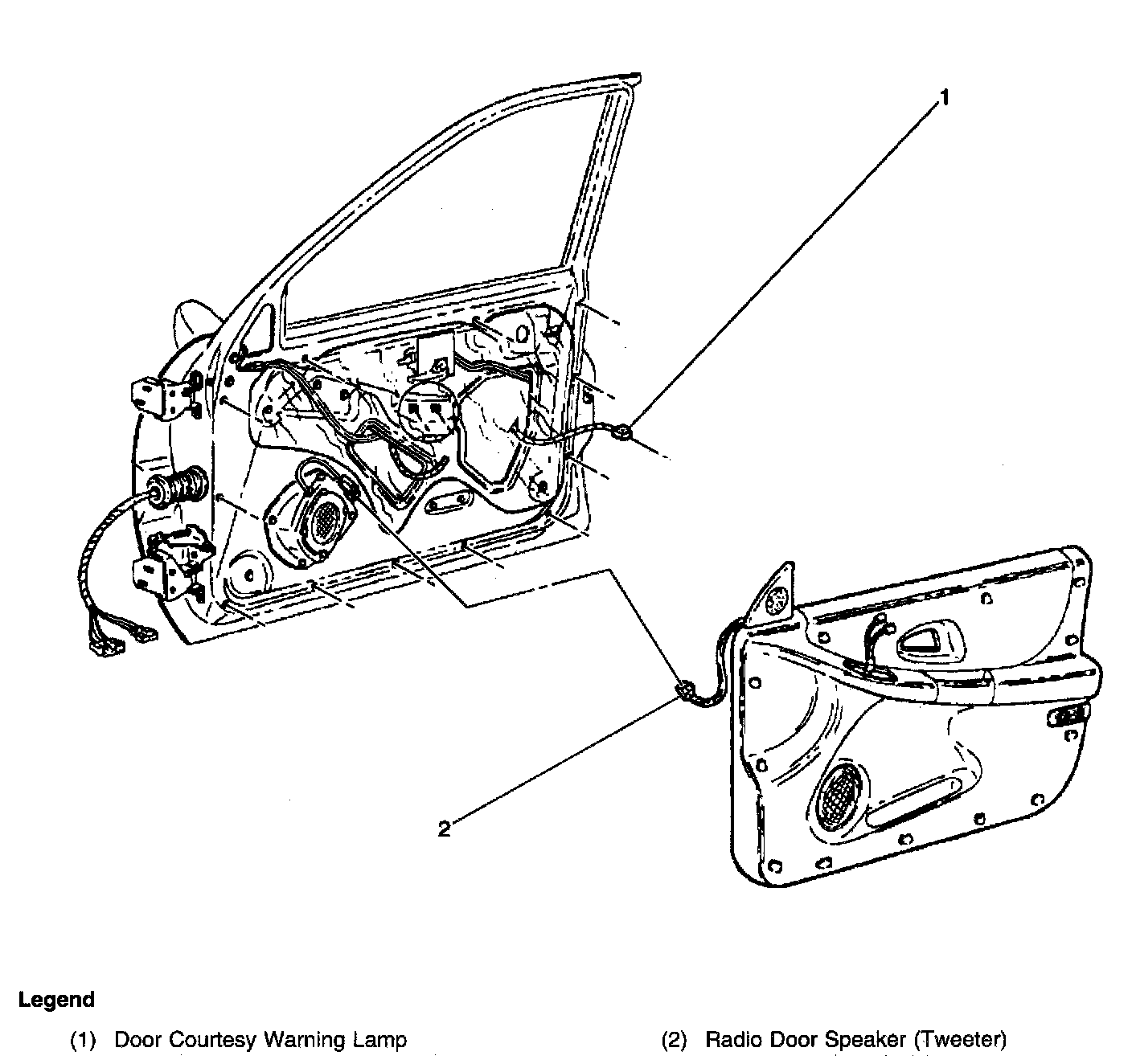 1

2

Legend

(1) Door Courtesy Warning Lamp

(2) Radio Door Speaker (Tweeter)