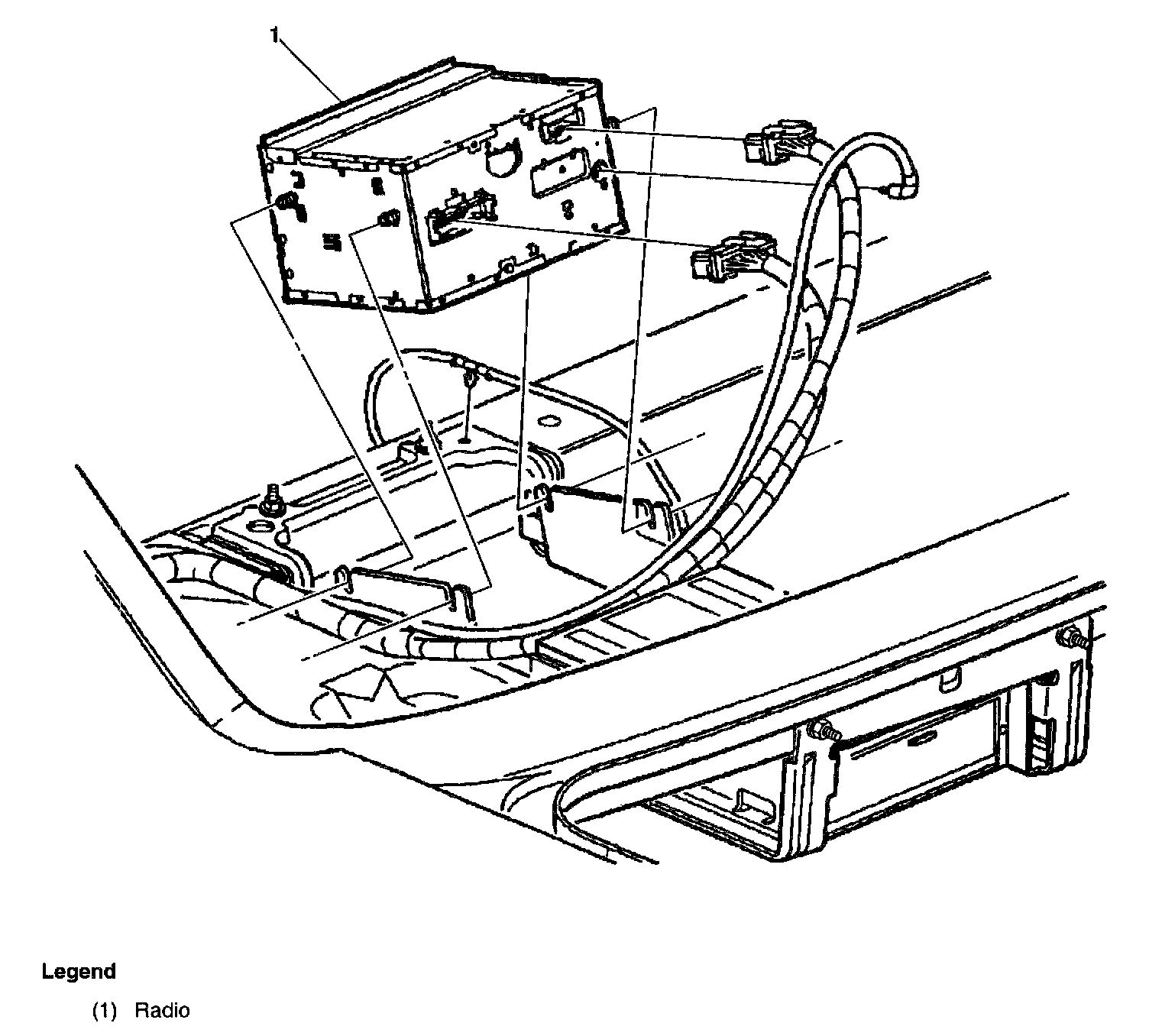 1

Legend

(1) Radio