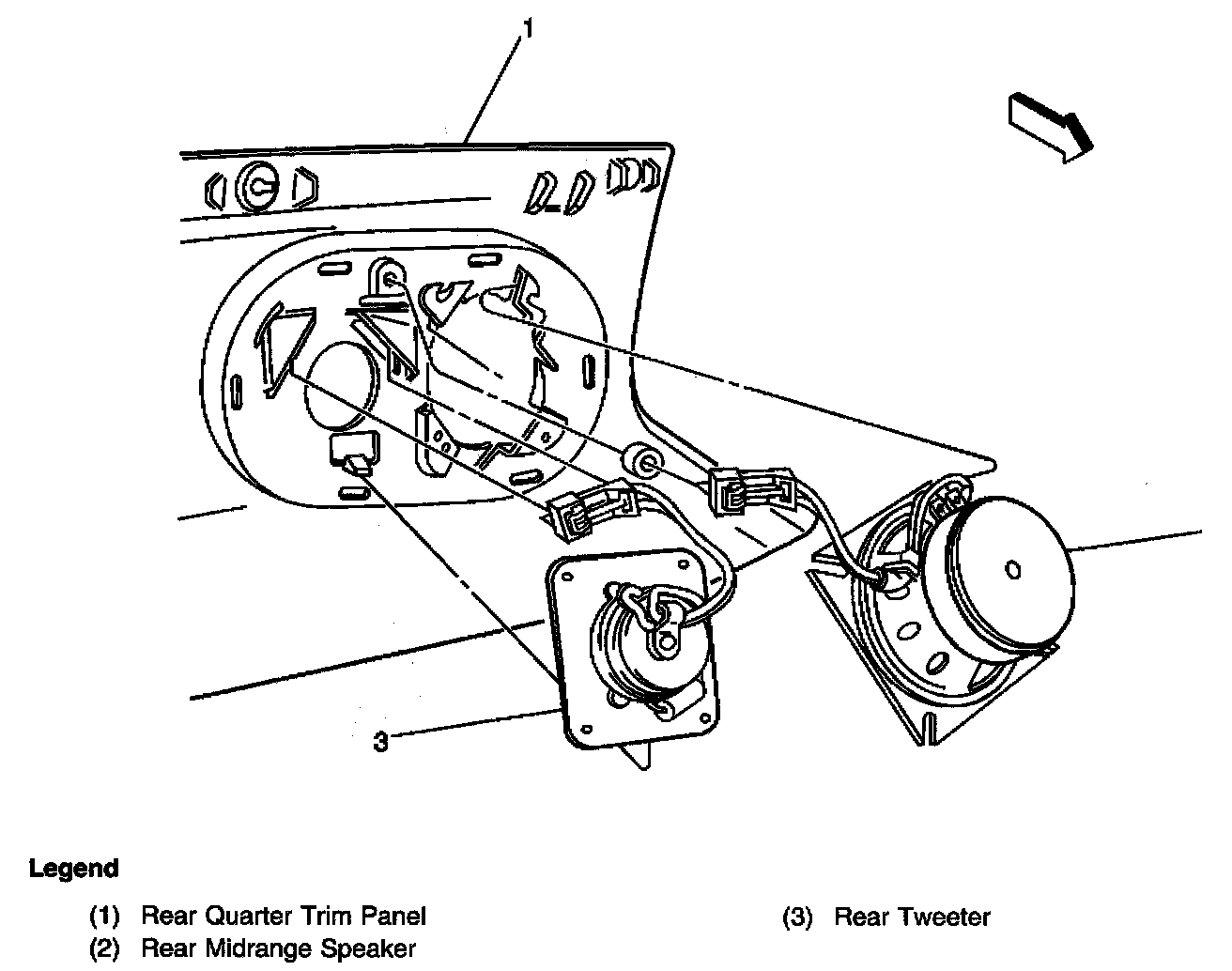 1

3

Legend

(1) Rear Quarter Trim Panel
(2) Rear Midrange Speaker

(3) Rear Tweeter