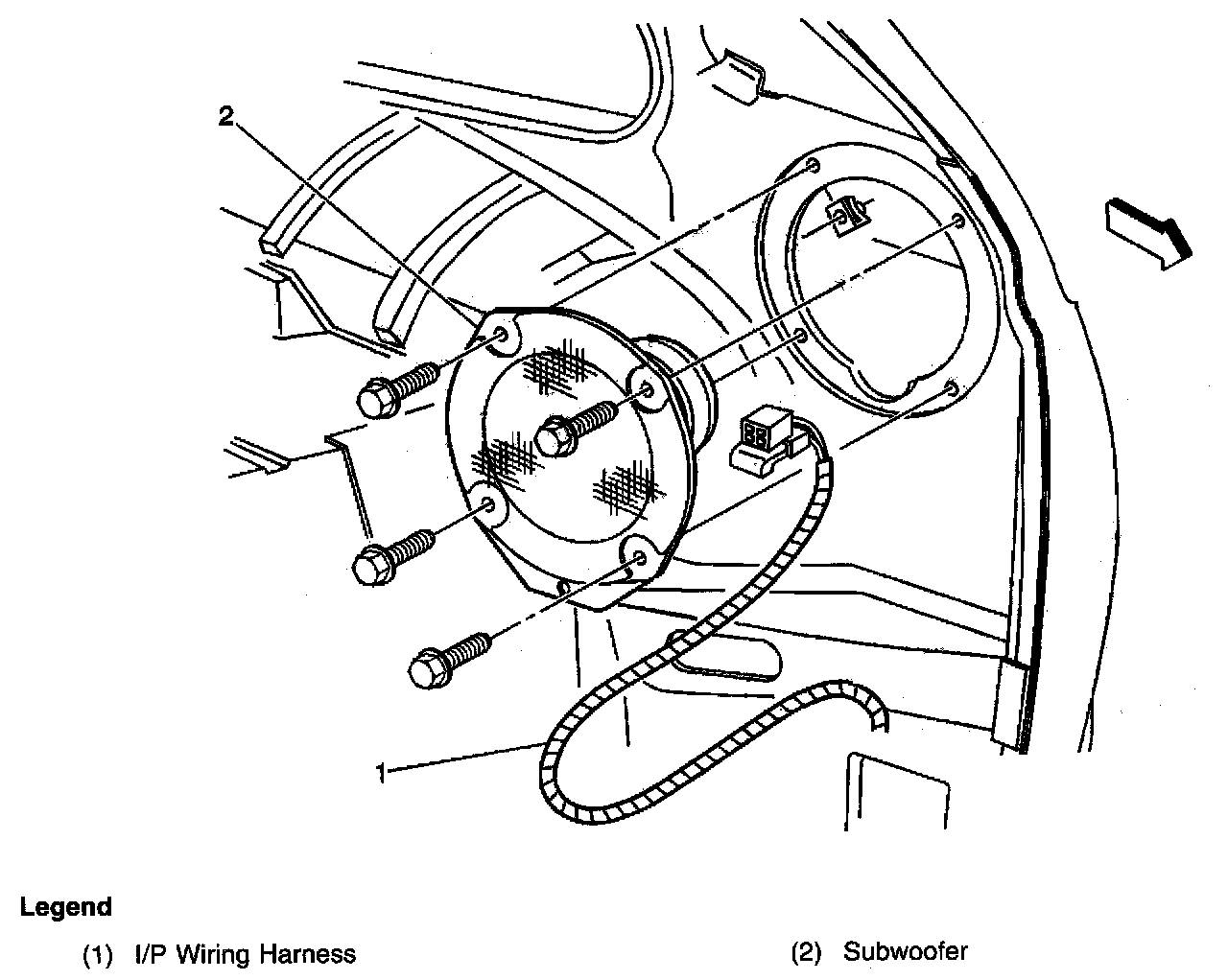 2

1

Legend

(1) I/P Wiring Harness

(2) Subwoofer