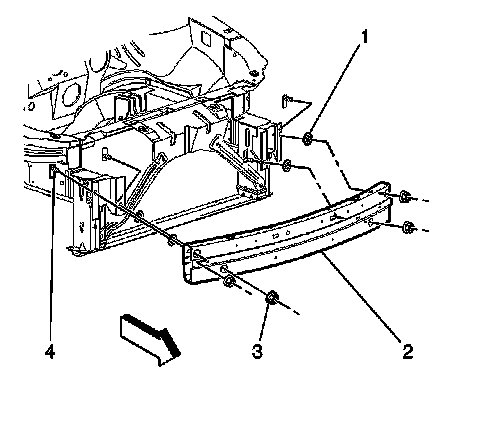 1
4
3
2