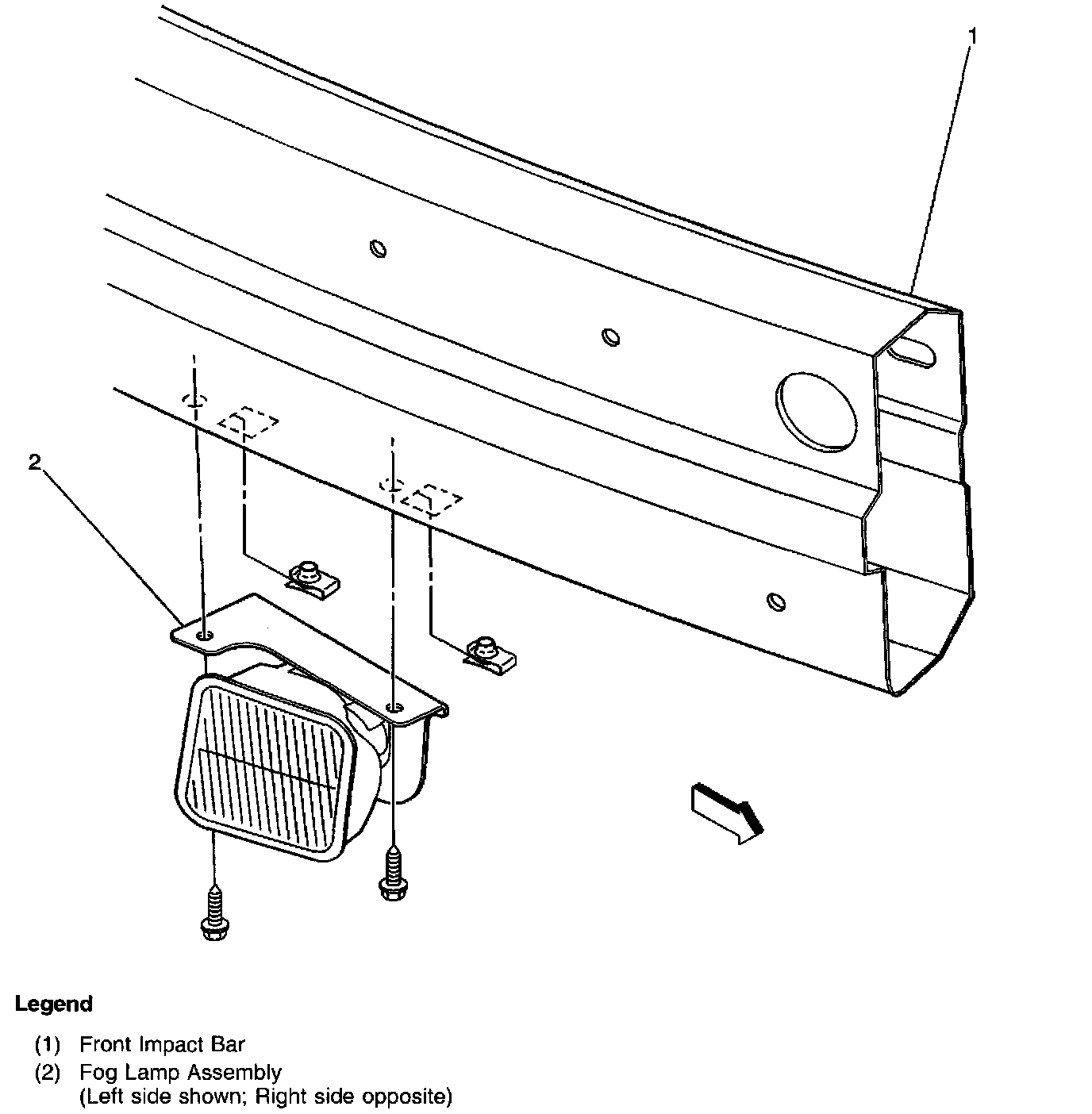 1

2

Legend

(1) Front Impact Bar
(2) Fog Lamp Assembly
(Left side shown; Right side opposite)