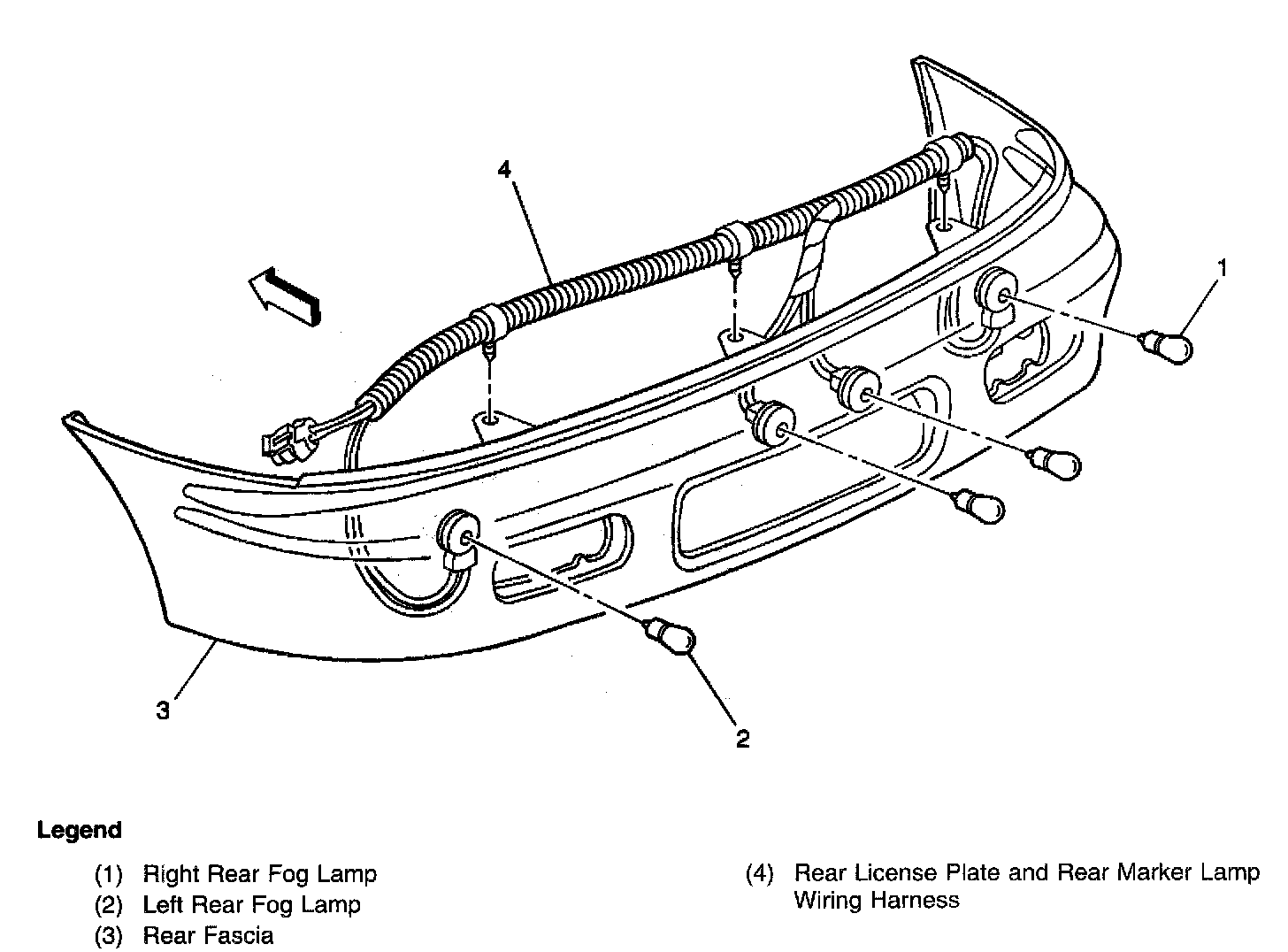 4

1

3

2

Legend

(1) Right Rear Fog Lamp
(2) Left Rear Fog Lamp
(3) Rear Fascia

(4) Rear License Plate and Rear Marker Lamp Wiring Harness