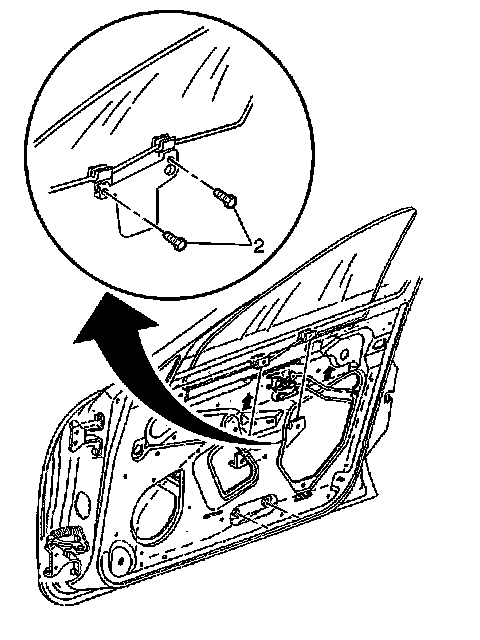 2