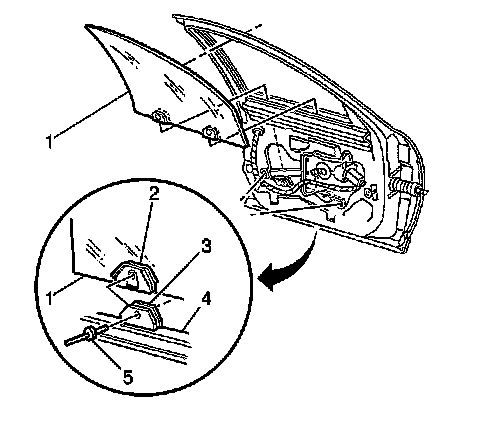 1
2
3
1
4
5