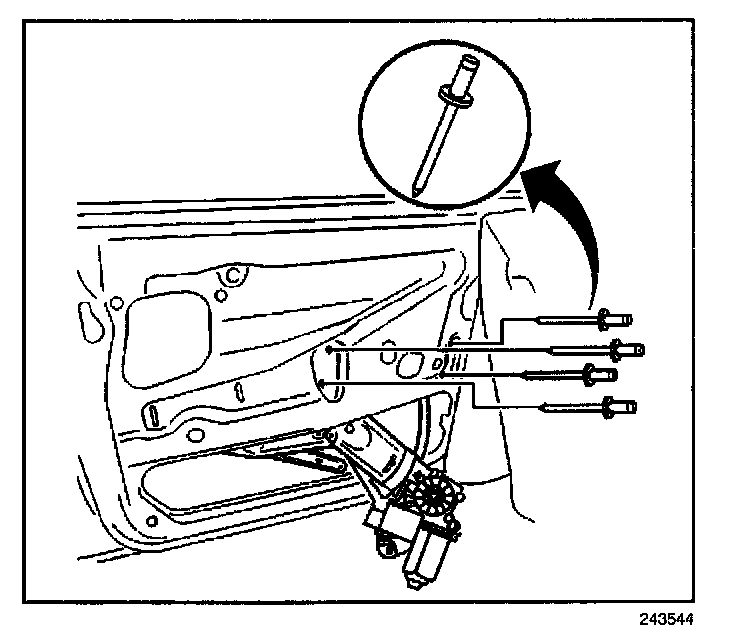 243544