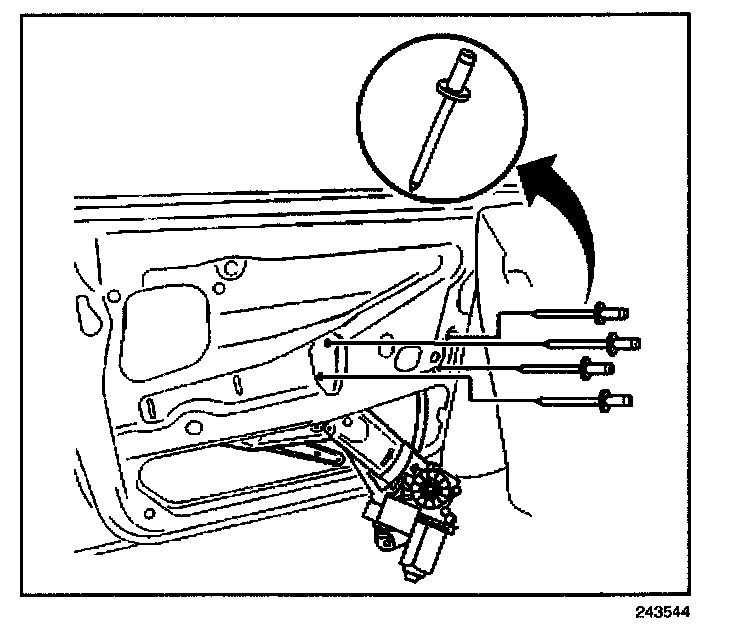 243544