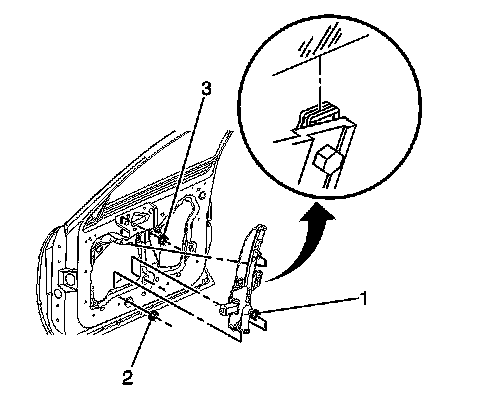 3
1
2