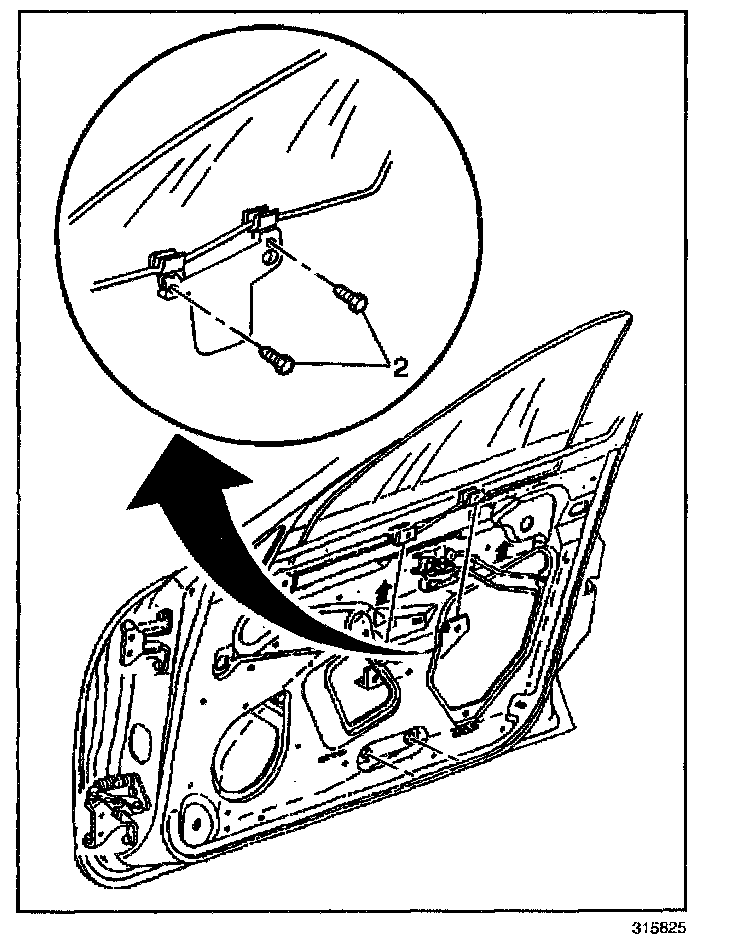 2

315825