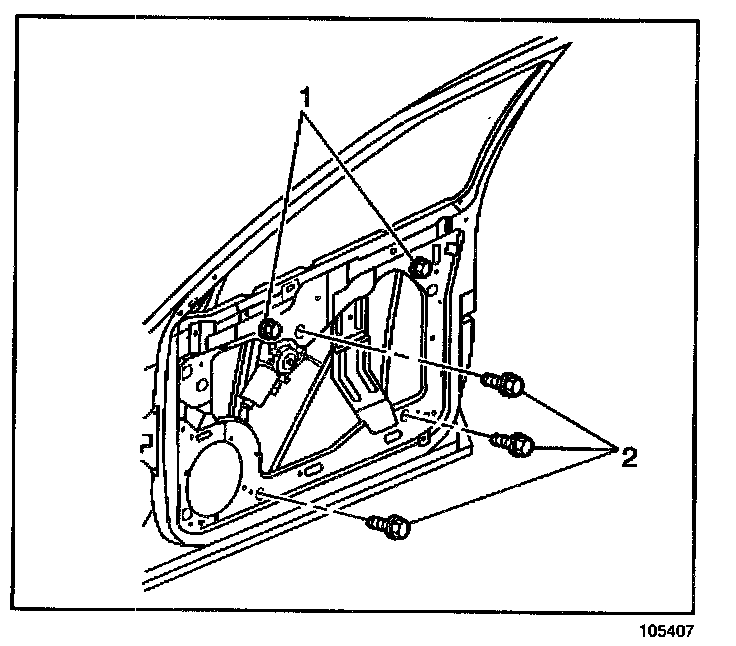 1

2

105407