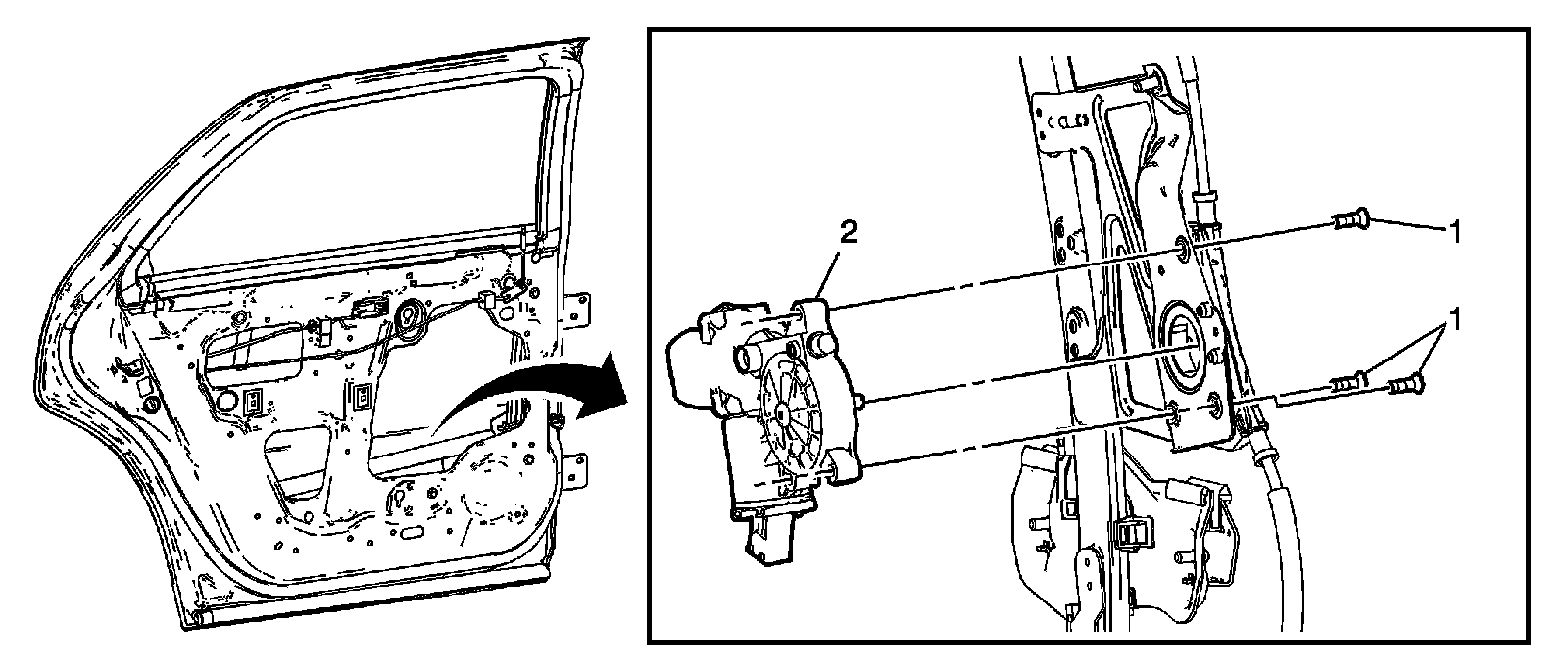 2
1
1