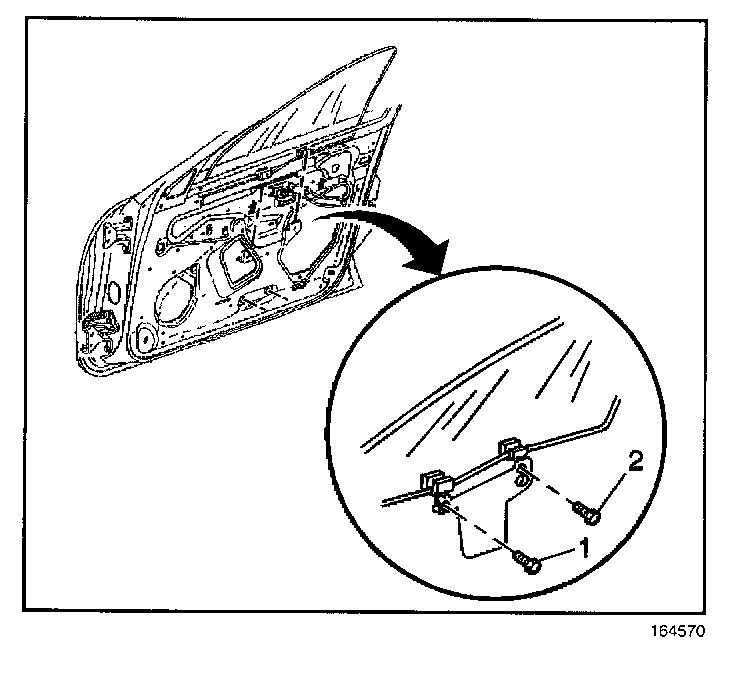 2
1
164570