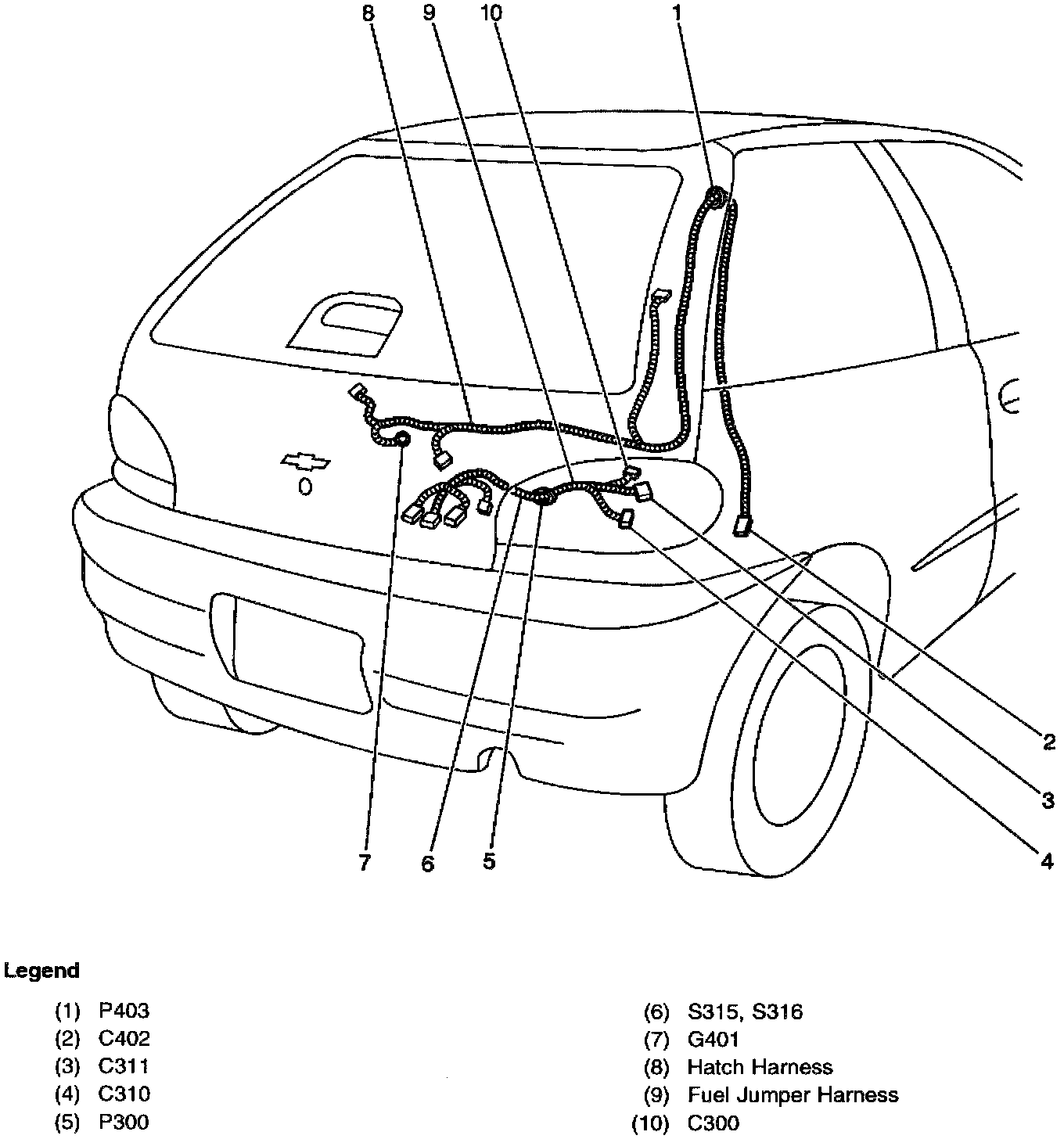 8 9 10 1

2

3

4

7 6 5

Legend

(1) P403
(2) C402
(3) C311
(4) C310
(5) P300

(6) S315, S316
(7) G401
(8) Hatch Harness
(9) Fuel Jumper Harness
(10) C300