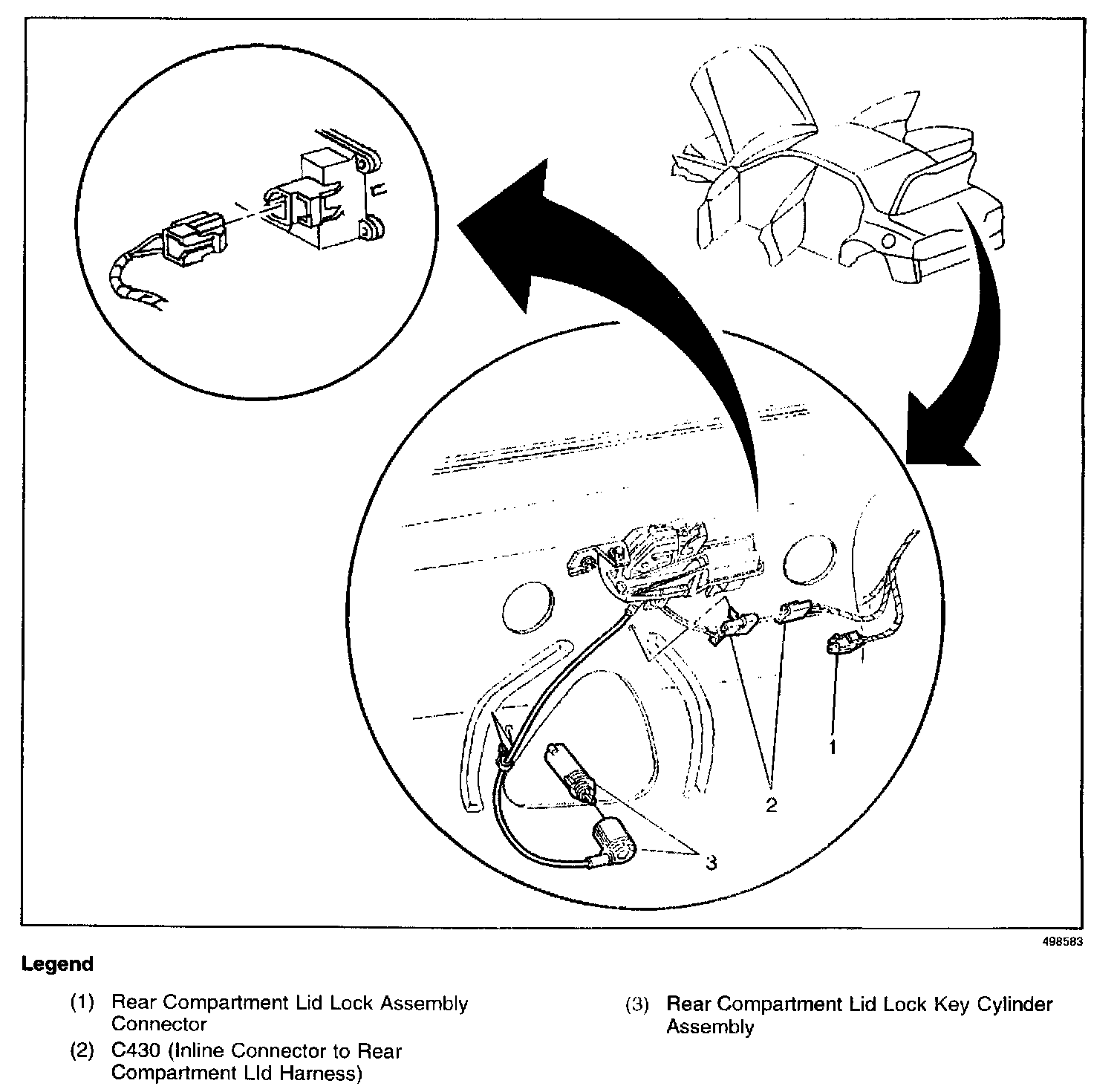 1

2

3

498583

Legend

(1) Rear Compartment Lid Lock Assembly Connector

(2) C430 (Inline Connector to Rear Compartment Lid Harness)

(3) Rear Compartment Lid Lock Key Cylinder Assembly