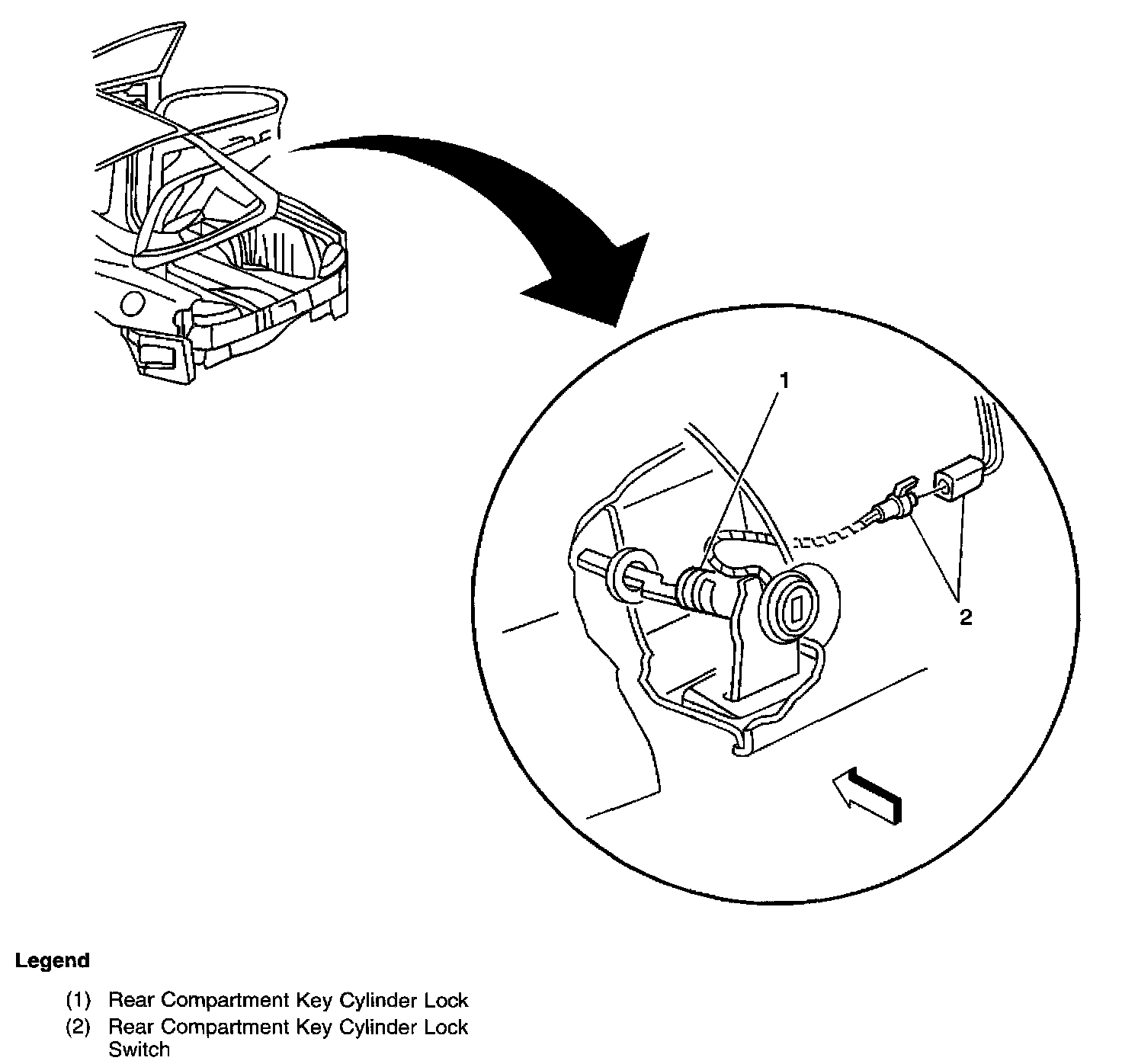 1

2

Legend

(1) Rear Compartment Key Cylinder Lock
(2) Rear Compartment Key Cylinder Lock Switch