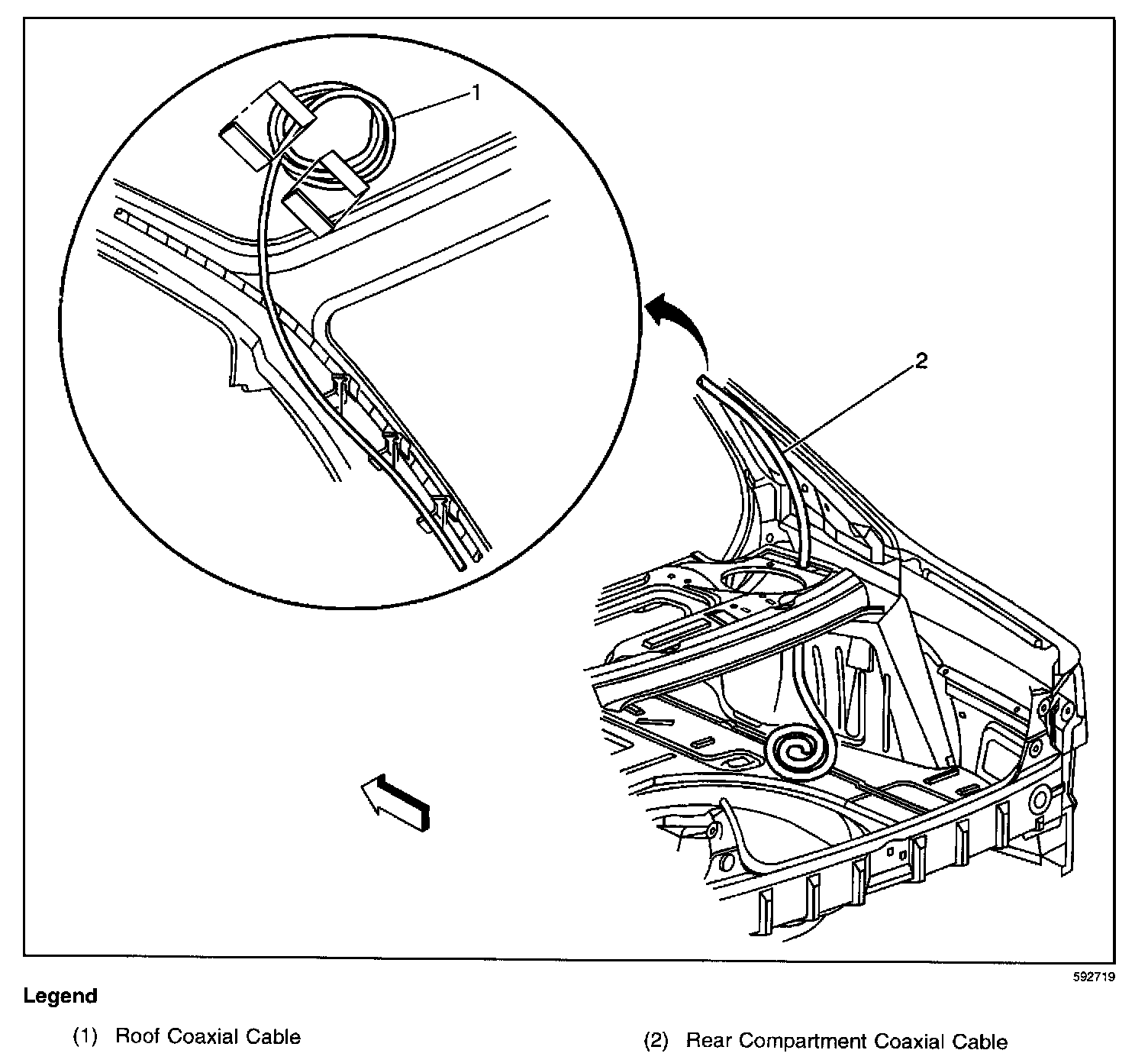 1

2

592719

Legend

(1) Roof Coaxial Cable

(2) Rear Compartment Coaxial Cable