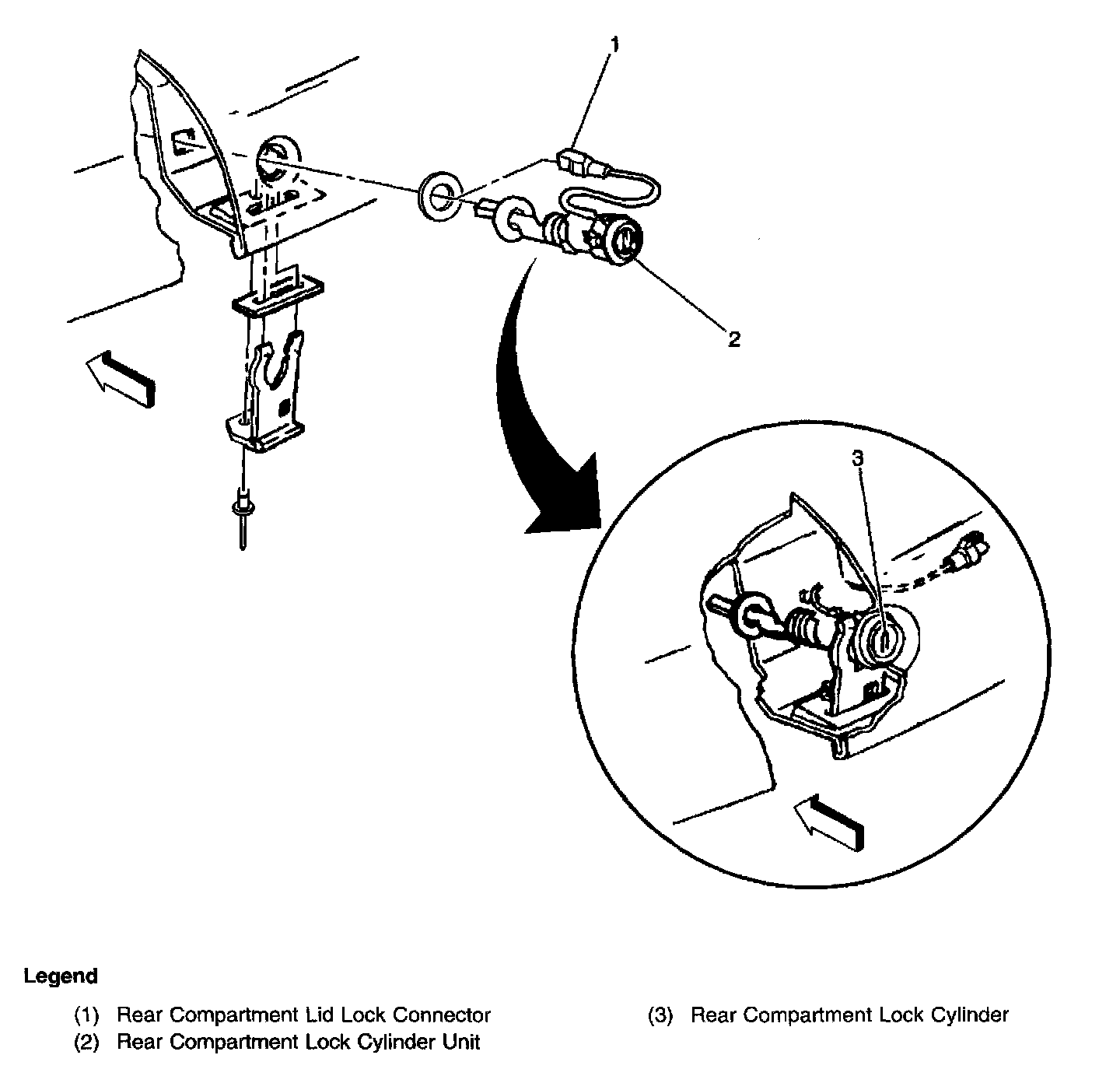 1

2

3

Legend

(1) Rear Compartment Lid Lock Connector
(2) Rear Compartment Lock Cylinder Unit

(3) Rear Compartment Lock Cylinder