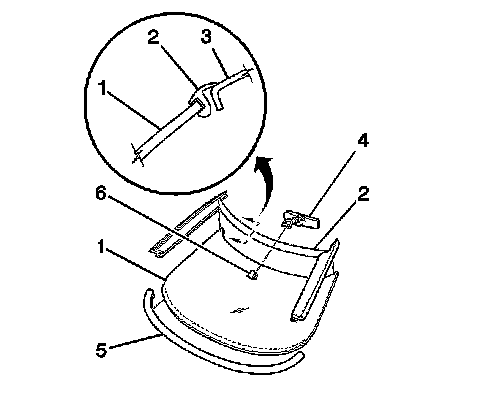 2
3
1
4
6
2
1
5